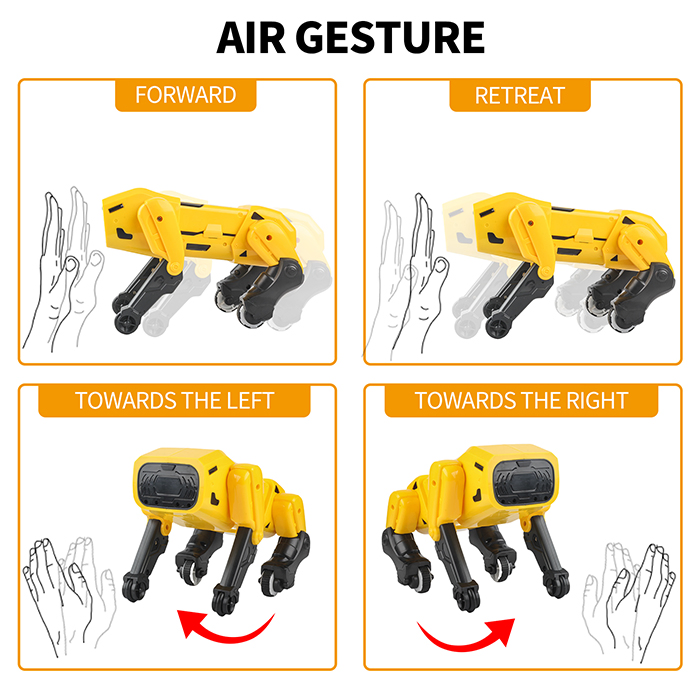 AIR GESTURE

FORWARD

RETREAT

TOWARDS THE LEFT

TOWARDS THE RIGHT