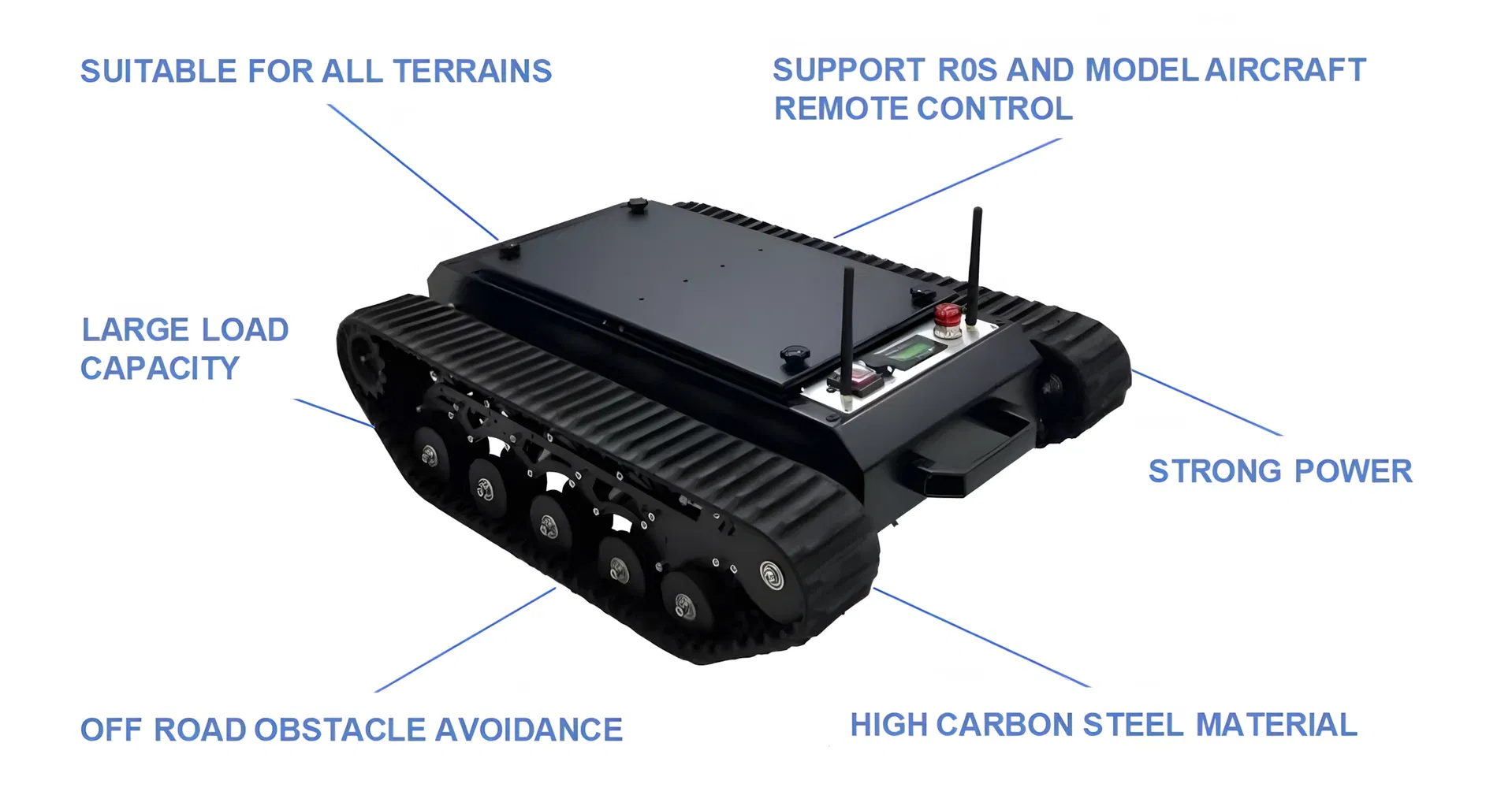 SUITABLE FOR ALL TERRAINS

SUPPORT R0S AND MODEL AIRCRAFT REMOTE CONTROL

LARGE LOAD CAPACITY

STRONG POWER

OFF ROAD OBSTACLE AVOIDANCE

HIGH CARBON STEEL MATERIAL