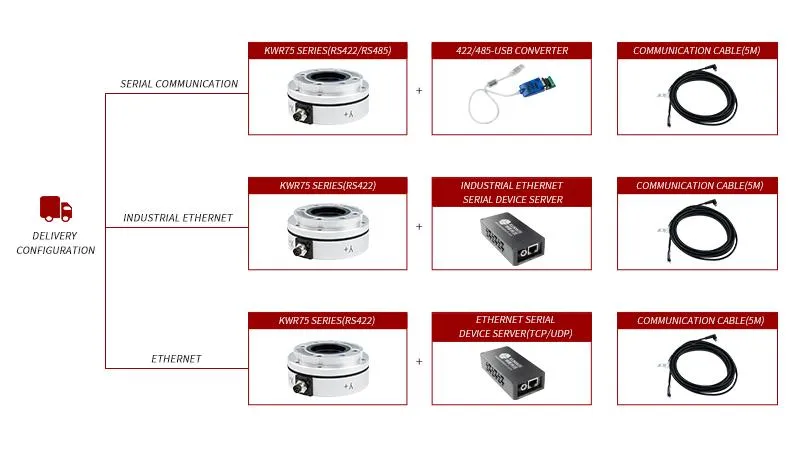 DELIVERY CONFIGURATION

SERIAL COMMUNICATION

KWR75 SERIES(RS422/RS485)

+

422/485-USB CONVERTER

COMMUNICATION CABLE(5M)

INDUSTRIAL ETHERNET

KWR75 SERIES(RS422)

+

INDUSTRIAL ETHERNET SERIAL DEVICE SERVER

COMMUNICATION CABLE(5M)

ETHERNET

KWR75 SERIES(RS422)

+

ETHERNET SERIAL DEVICE SERVER(TCP/UDP)

COMMUNICATION CABLE(5M)