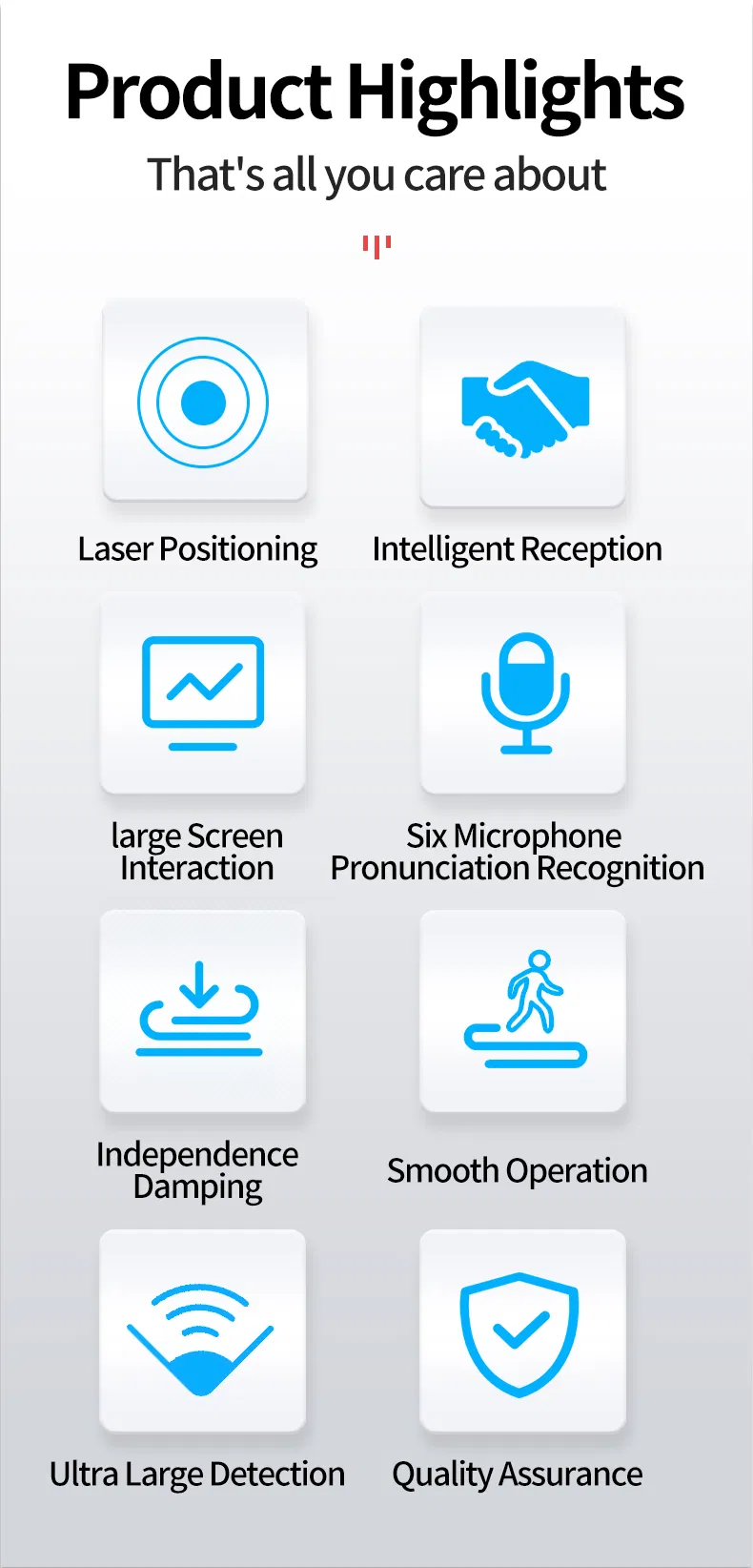 Product Highlights

That's all you care about

Laser Positioning

Intelligent Reception

large Screen
Interaction

Six Microphone
Pronunciation Recognition

Independence
Damping

Smooth Operation

Ultra Large Detection

Quality Assurance