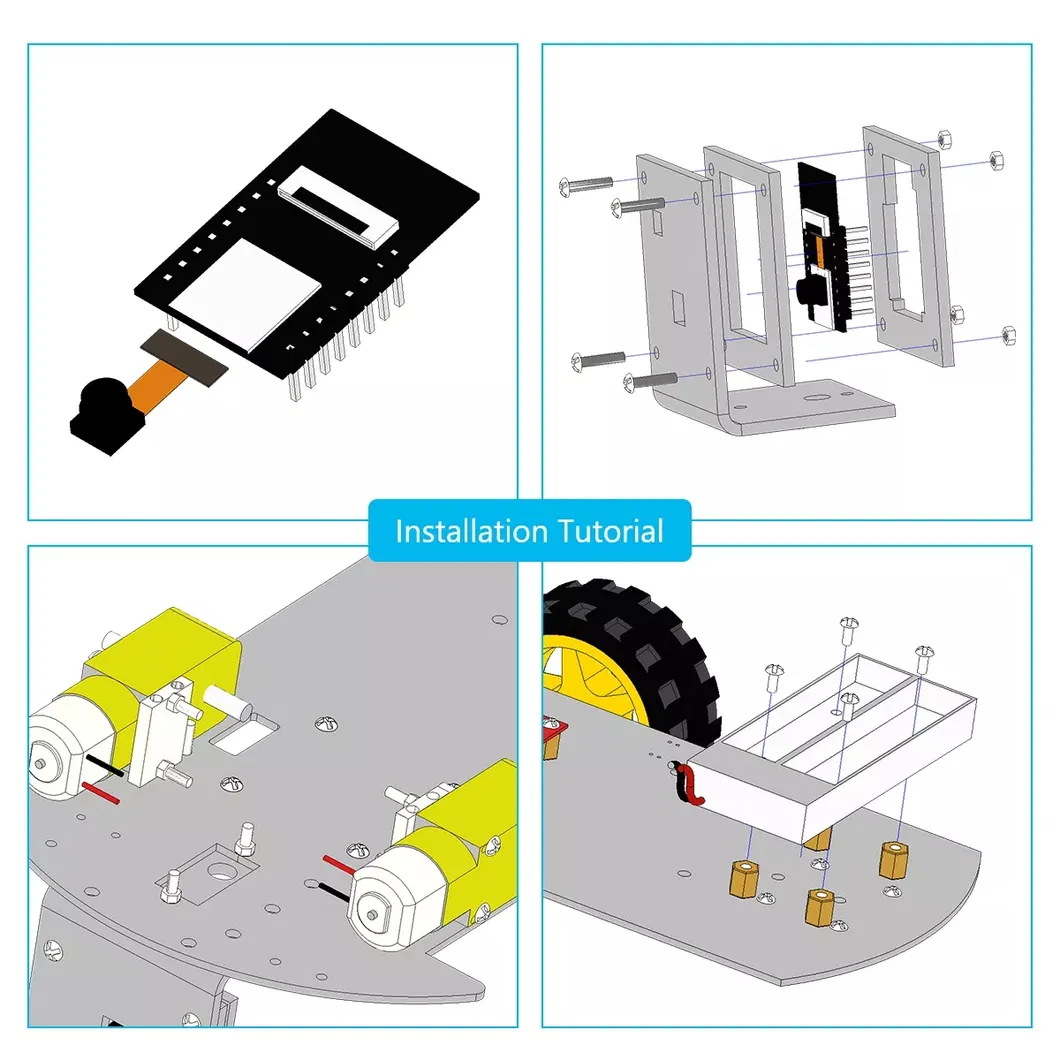 Installation Tutorial