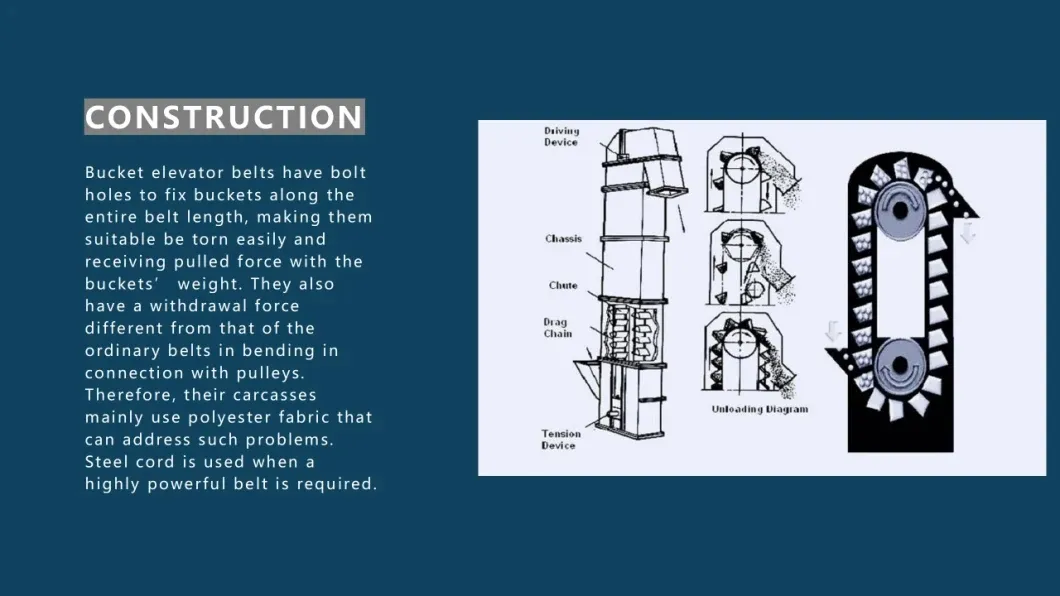 CONSTRUCTION

Bucket elevator belts have bolt holes to fix buckets along the entire belt length, making them suitable be torn easily and receiving pulled force with the buckets’ weight. They also have a withdrawal force different from that of the ordinary belts in bending in connection with pulleys. Therefore, their carcasses mainly use polyester fabric that can address such problems. Steel cord is used when a highly powerful belt is required.

Driving Device

Chassis

Chute

Drag Chain

Tension Device

Unloading Diagram