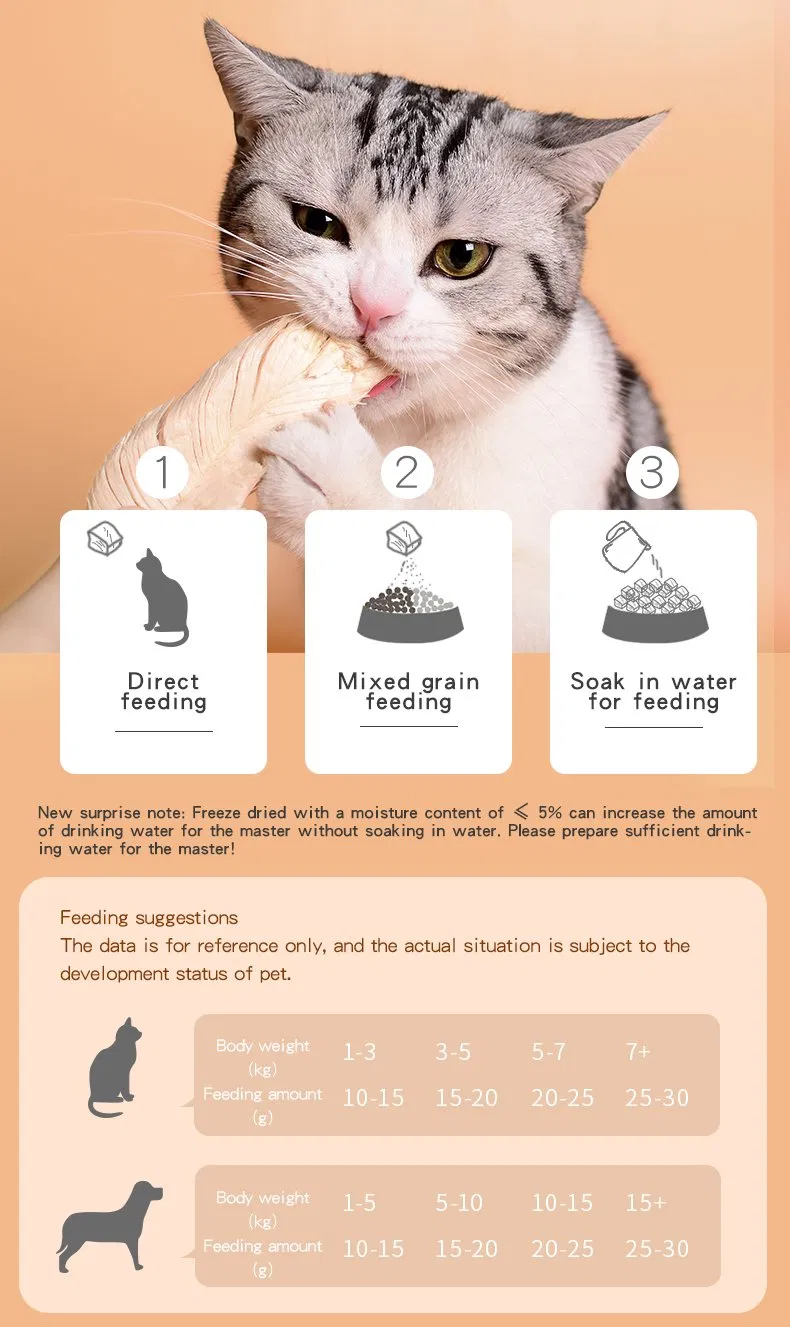 1

Direct feeding

2

Mixed grain feeding

3

Soak in water for feeding

New surprise note: Freeze dried with a moisture content of $\leqslant$ 5% can increase the amount of drinking water for the master without soaking in water. Please prepare sufficient drinking water for the master!

Feeding suggestions
The data is for reference only, and the actual situation is subject to the development status of pet.

| Body weight (kg) | 1-3 | 3-5 | 5-7 | 7+ |
|---|---|---|---|---|
| Feeding amount (g) | 10-15 | 15-20 | 20-25 | 25-30 |

| Body weight (kg) | 1-5 | 5-10 | 10-15 | 15+ |
|---|---|---|---|---|
| Feeding amount (g) | 10-15 | 15-20 | 20-25 | 25-30 |