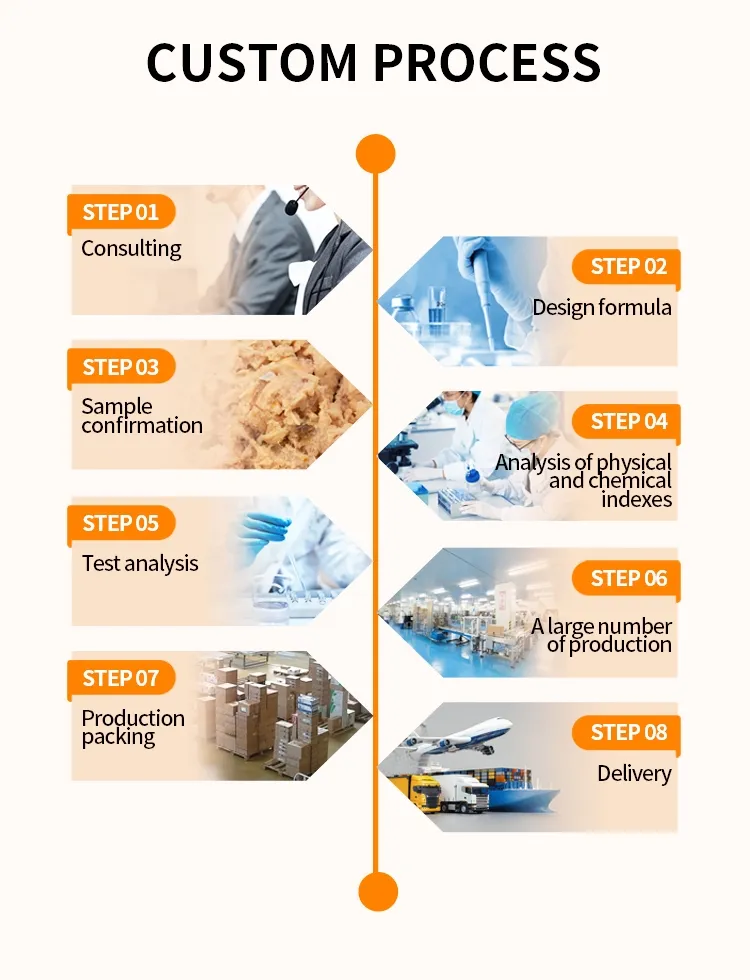 CUSTOM PROCESS

STEP 01
Consulting

STEP 02
Design formula

STEP 03
Sample confirmation

STEP 04
Analysis of physical and chemical indexes

STEP 05
Test analysis

STEP 06
A large number of production

STEP 07
Production packing

STEP 08
Delivery