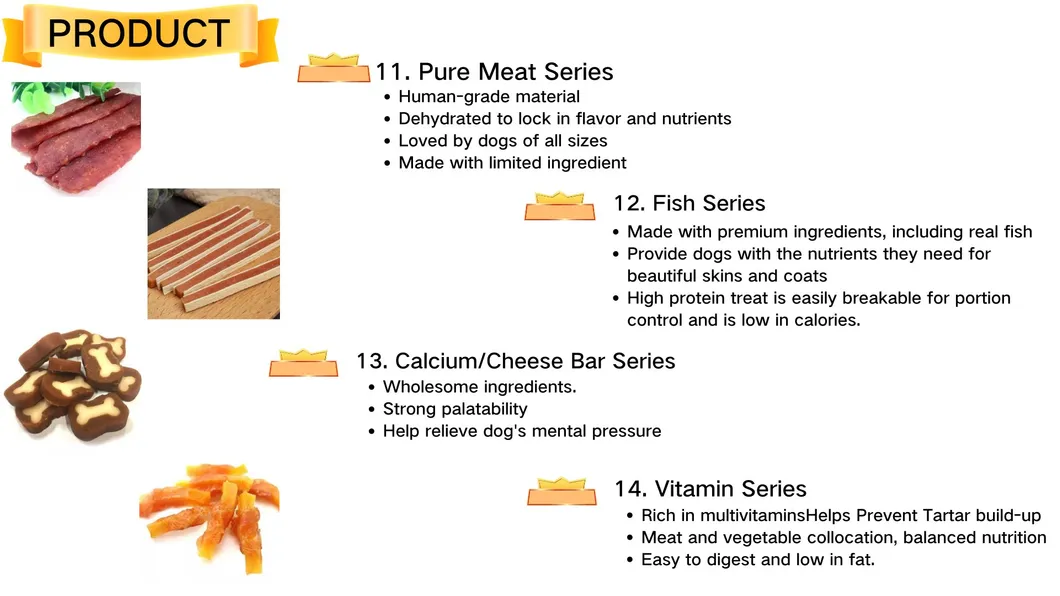 PRODUCT

11. Pure Meat Series
• Human-grade material
• Dehydrated to lock in flavor and nutrients
• Loved by dogs of all sizes
• Made with limited ingredient

12. Fish Series
• Made with premium ingredients, including real fish
• Provide dogs with the nutrients they need for beautiful skins and coats
• High protein treat is easily breakable for portion control and is low in calories.

13. Calcium/Cheese Bar Series
• Wholesome ingredients.
• Strong palatability
• Help relieve dog's mental pressure

14. Vitamin Series
• Rich in multivitaminsHelps Prevent Tartar build-up
• Meat and vegetable collocation, balanced nutrition
• Easy to digest and low in fat.