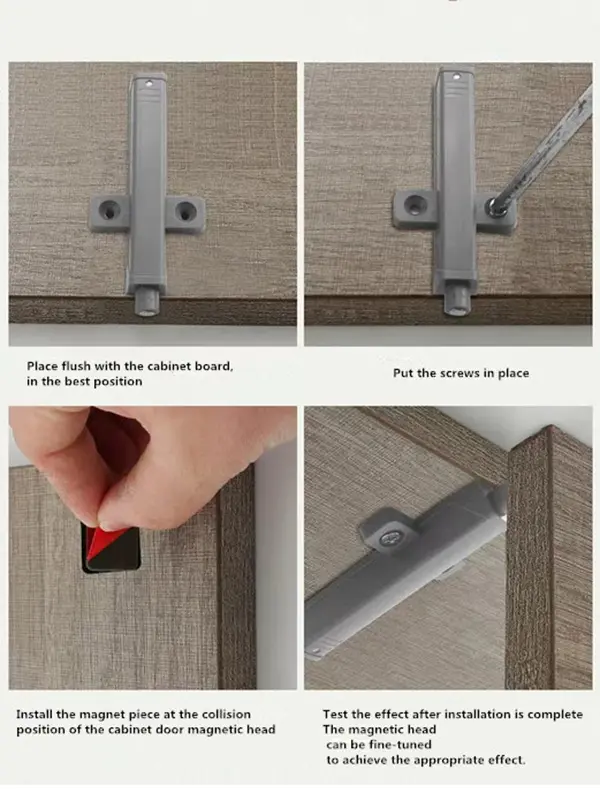 Place flush with the cabinet board, in the best position

Put the screws in place

Install the magnet piece at the collision position of the cabinet door magnetic head

Test the effect after installation is complete
The magnetic head
can be fine-tuned
to achieve the appropriate effect.