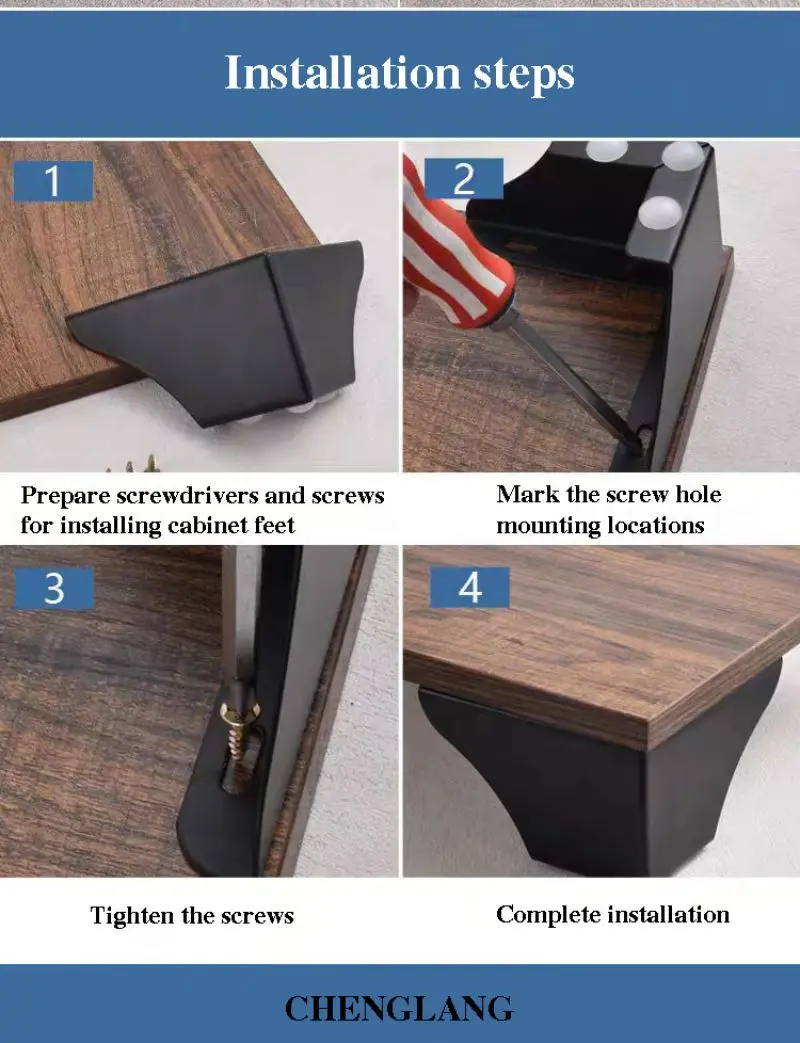 Installation steps

1

Prepare screwdrivers and screws for installing cabinet feet

2

Mark the screw hole mounting locations

3

Tighten the screws

4

Complete installation

CHENGLANG