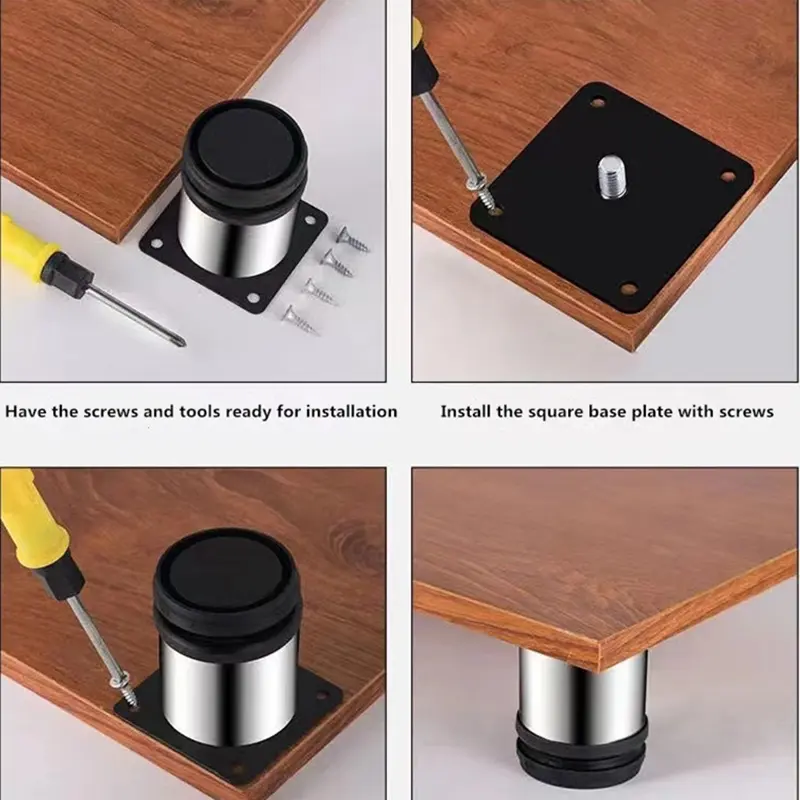 Have the screws and tools ready for installation

Install the square base plate with screws