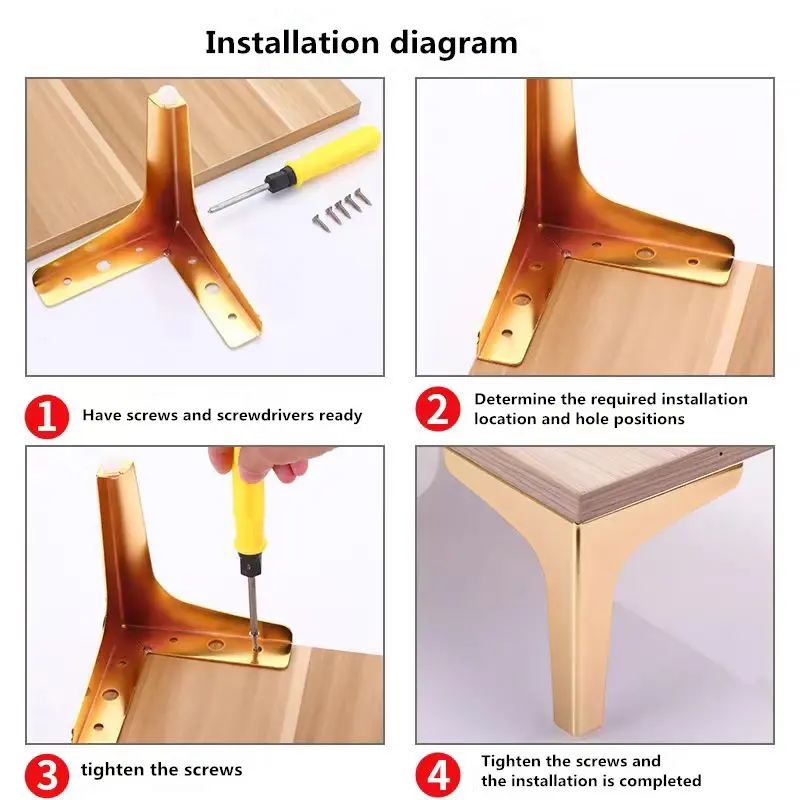 Installation diagram

1 Have screws and screwdrivers ready

2 Determine the required installation location and hole positions

3 tighten the screws

4 Tighten the screws and the installation is completed