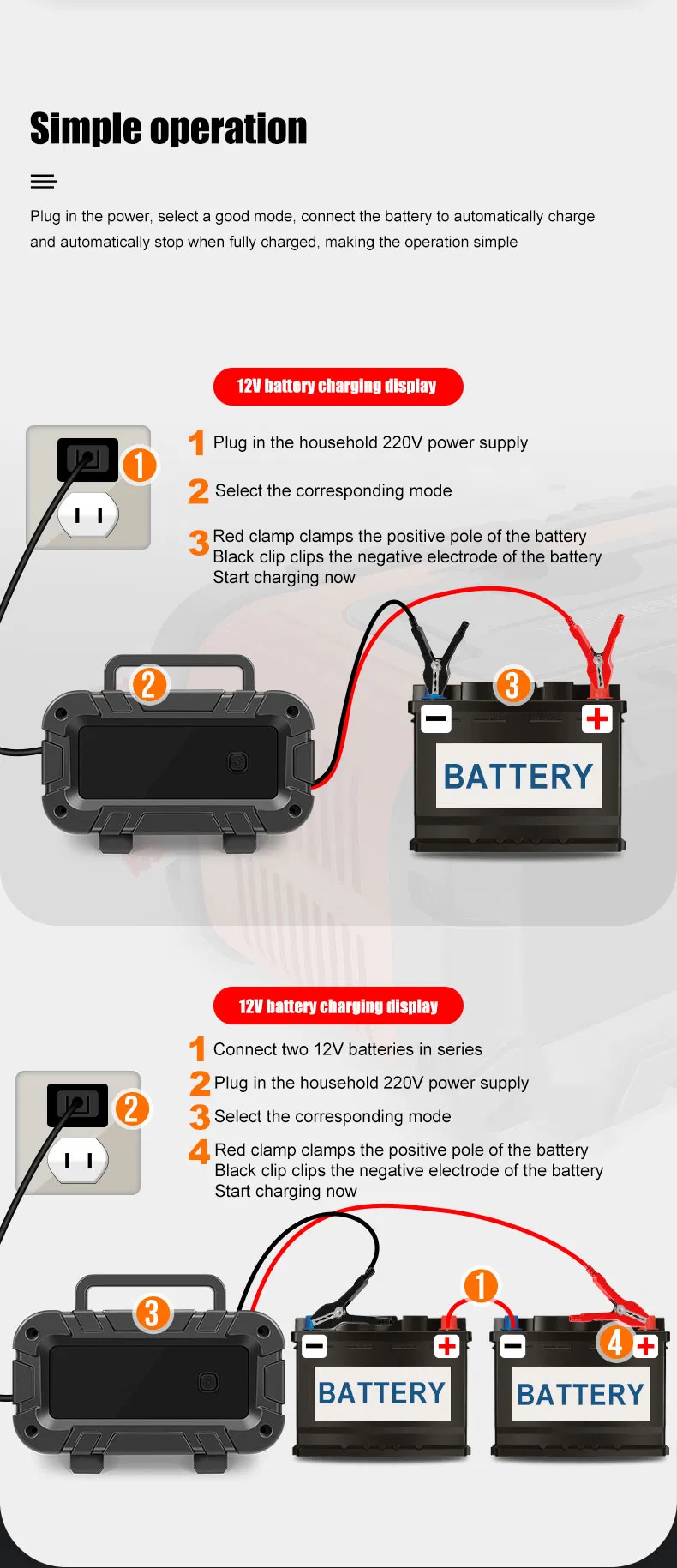 Simple operation

Plug in the power, select a good mode, connect the battery to automatically charge and automatically stop when fully charged, making the operation simple

12V battery charging display

1 Plug in the household 220V power supply
2 Select the corresponding mode
3 Red clamp clamps the positive pole of the battery
Black clip clips the negative electrode of the battery
Start charging now

1

2

3

BATTERY

12V battery charging display

1 Connect two 12V batteries in series
2 Plug in the household 220V power supply
3 Select the corresponding mode
4 Red clamp clamps the positive pole of the battery
Black clip clips the negative electrode of the battery
Start charging now

2

3

1

4

BATTERY

BATTERY