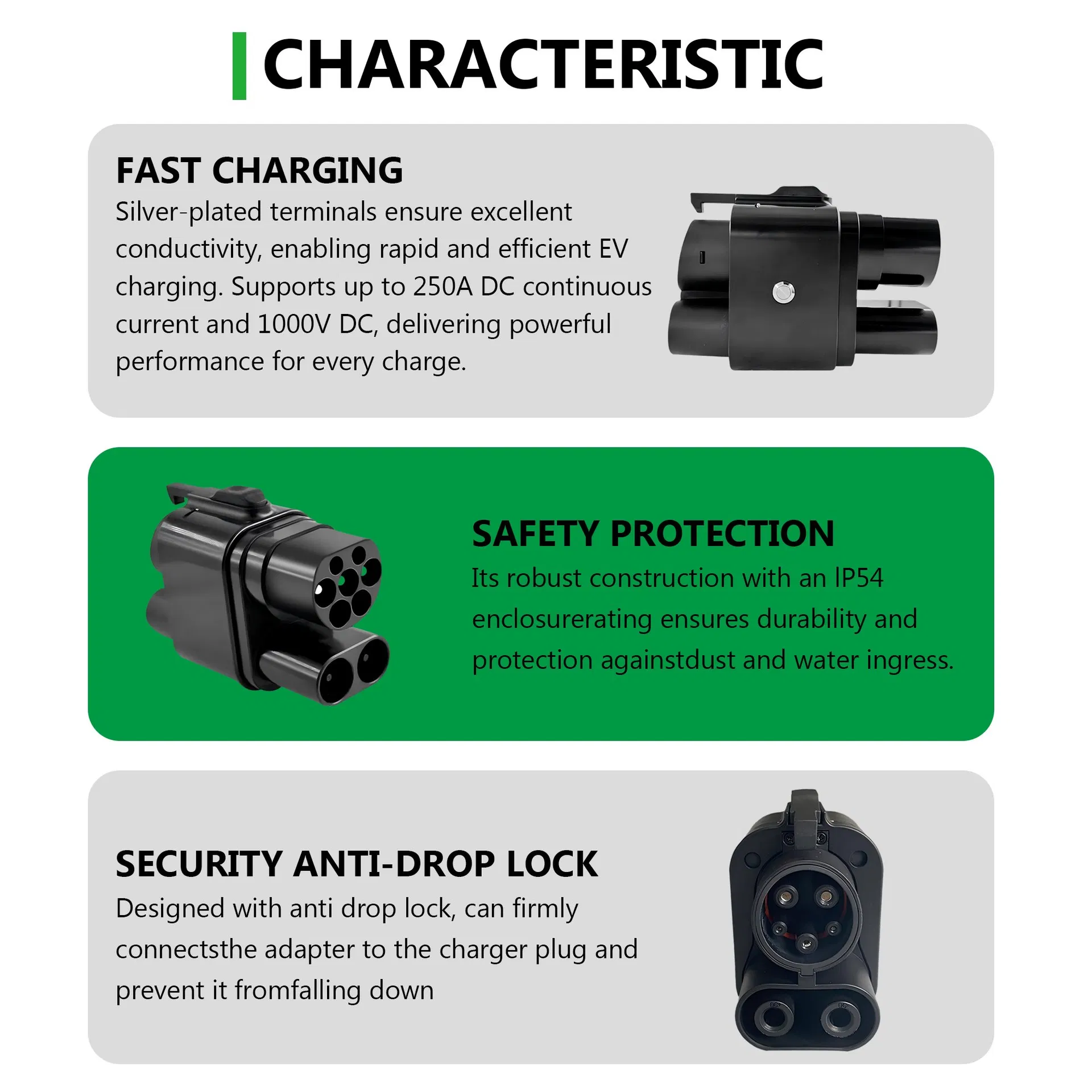 CHARACTERISTIC

FAST CHARGING
Silver-plated terminals ensure excellent conductivity, enabling rapid and efficient EV charging. Supports up to 250A DC continuous current and 1000V DC, delivering powerful performance for every charge.

SAFETY PROTECTION
Its robust construction with an IP54 enclosurerating ensures durability and protection againstdust and water ingress.

SECURITY ANTI-DROP LOCK
Designed with anti drop lock, can firmly connectsthe adapter to the charger plug and prevent it fromfalling down