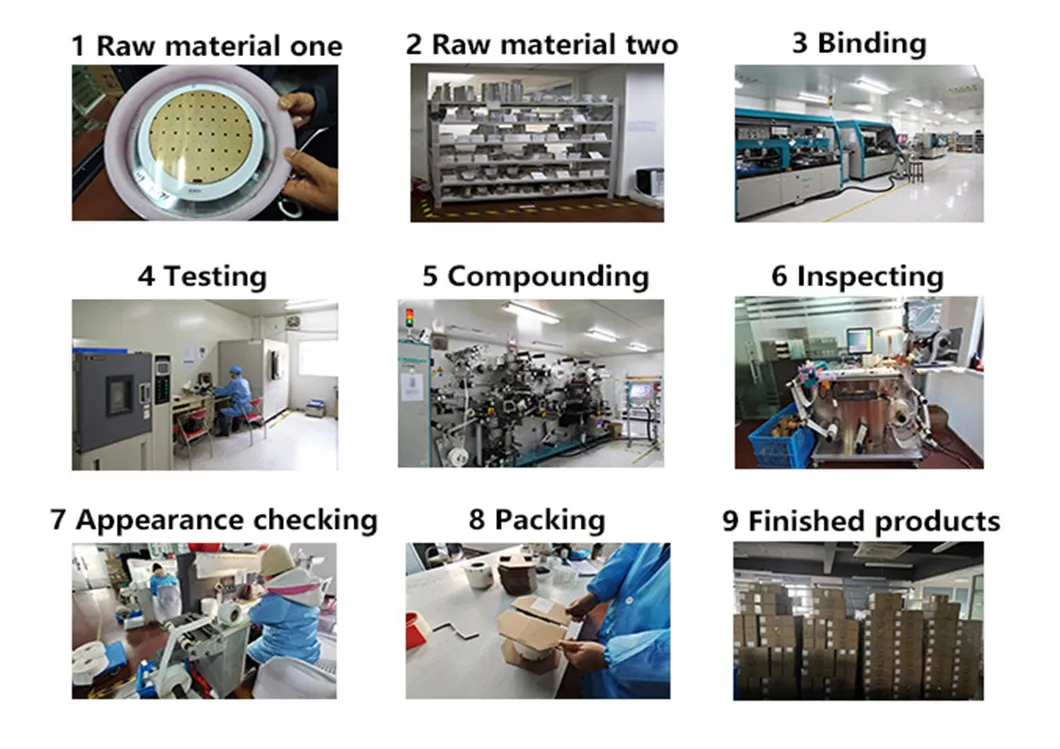 1 Raw material one

2 Raw material two

3 Binding

4 Testing

5 Compounding

6 Inspecting

7 Appearance checking

8 Packing

9 Finished products