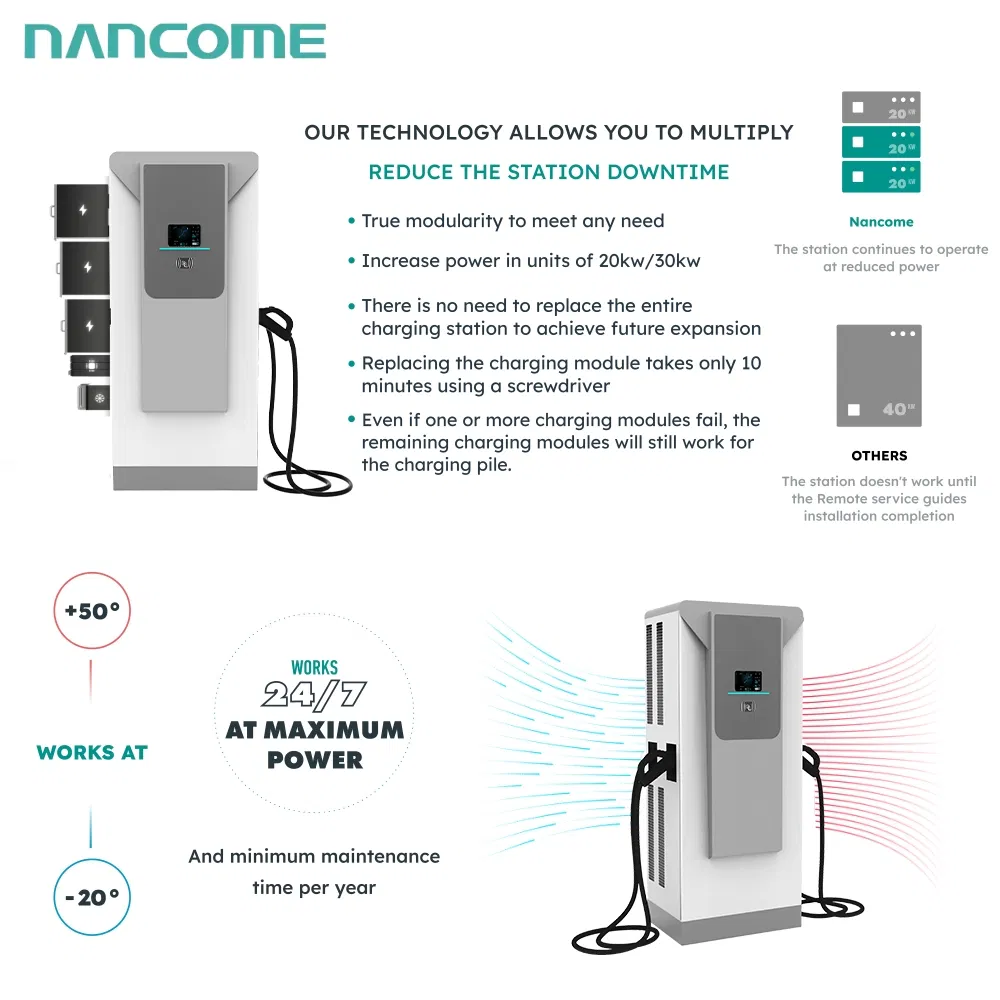 NANCOME

OUR TECHNOLOGY ALLOWS YOU TO MULTIPLY

REDUCE THE STATION DOWNTIME

• True modularity to meet any need

• Increase power in units of 20kw/30kw

• There is no need to replace the entire charging station to achieve future expansion

• Replacing the charging module takes only 10 minutes using a screwdriver

• Even if one or more charging modules fail, the remaining charging modules will still work for the charging pile.

20 kW
20 kW
20 kW

Nancome

The station continues to operate at reduced power

40 kW

OTHERS

The station doesn't work until the Remote service guides installation completion

+50°

WORKS AT

-20°

WORKS
24/7
AT MAXIMUM POWER

And minimum maintenance time per year