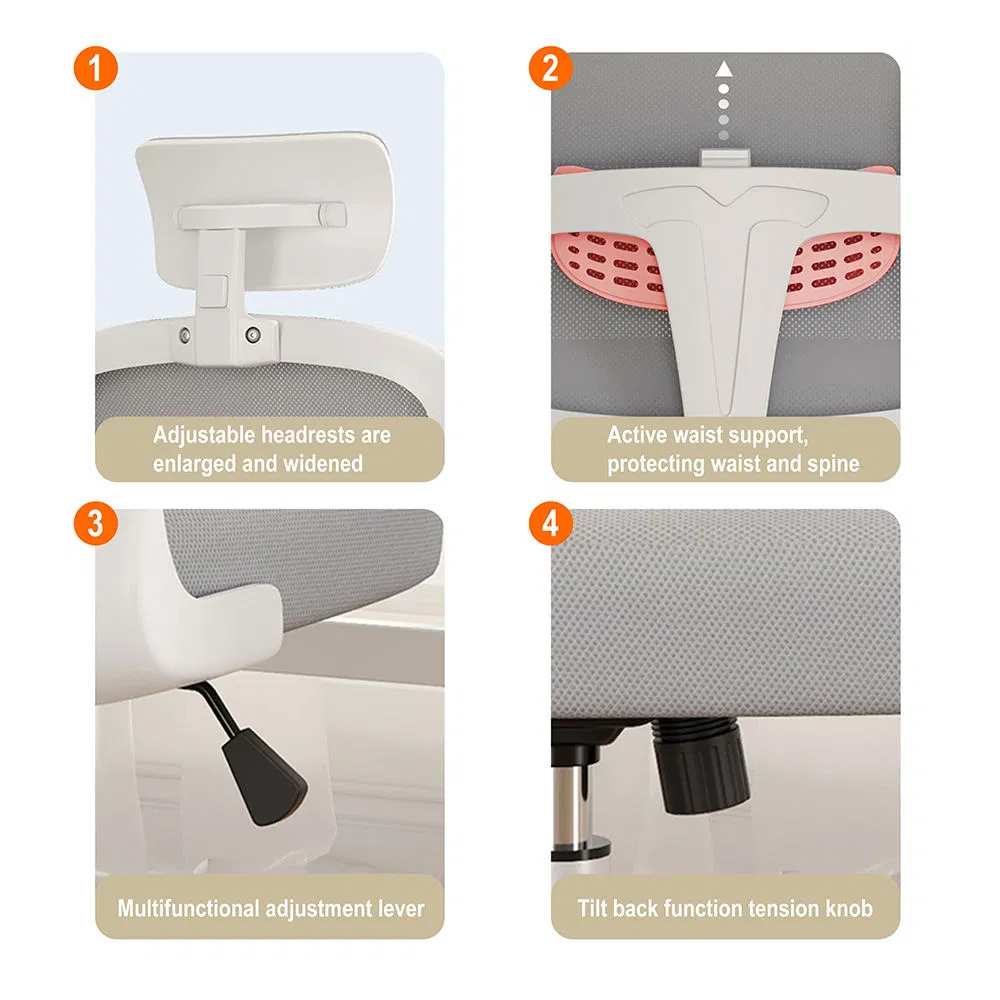 1

Adjustable headrests are enlarged and widened

2

Active waist support, protecting waist and spine

3

Multifunctional adjustment lever

4

Tilt back function tension knob