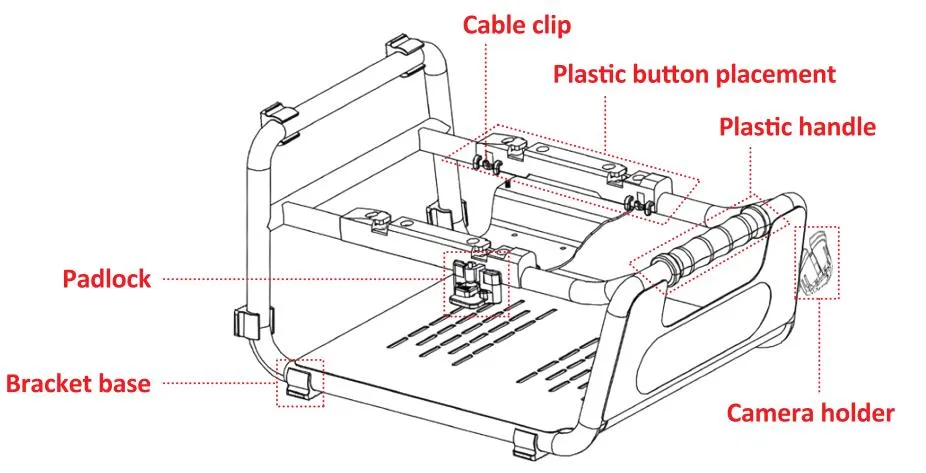 Cable clip

Plastic button placement

Plastic handle

Padlock

Bracket base

Camera holder