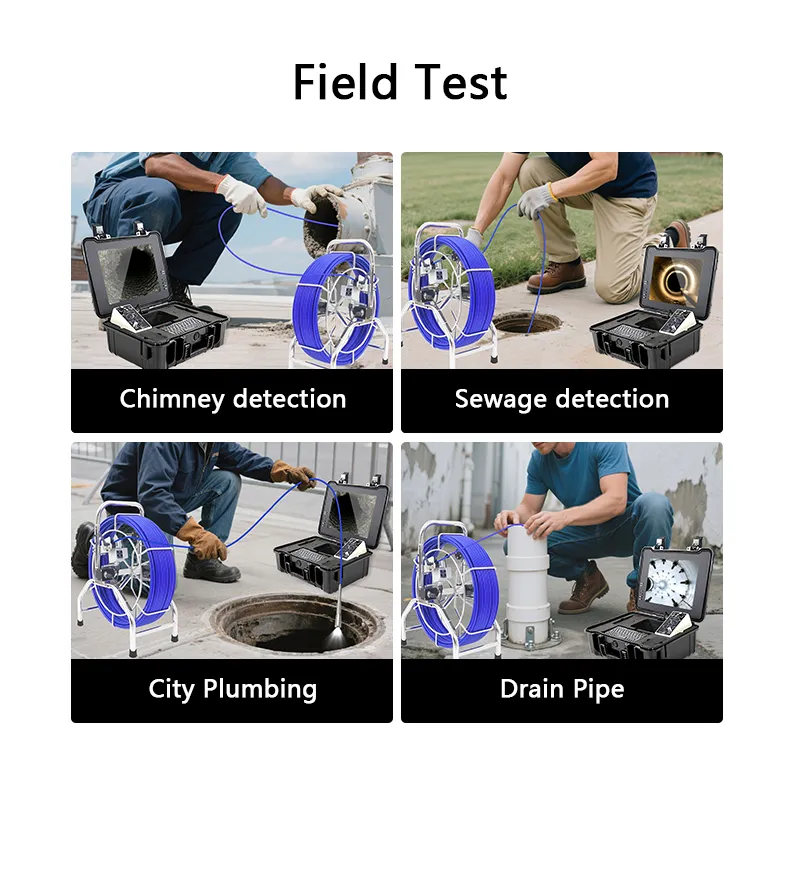 Field Test

Chimney detection

Sewage detection

City Plumbing

Drain Pipe