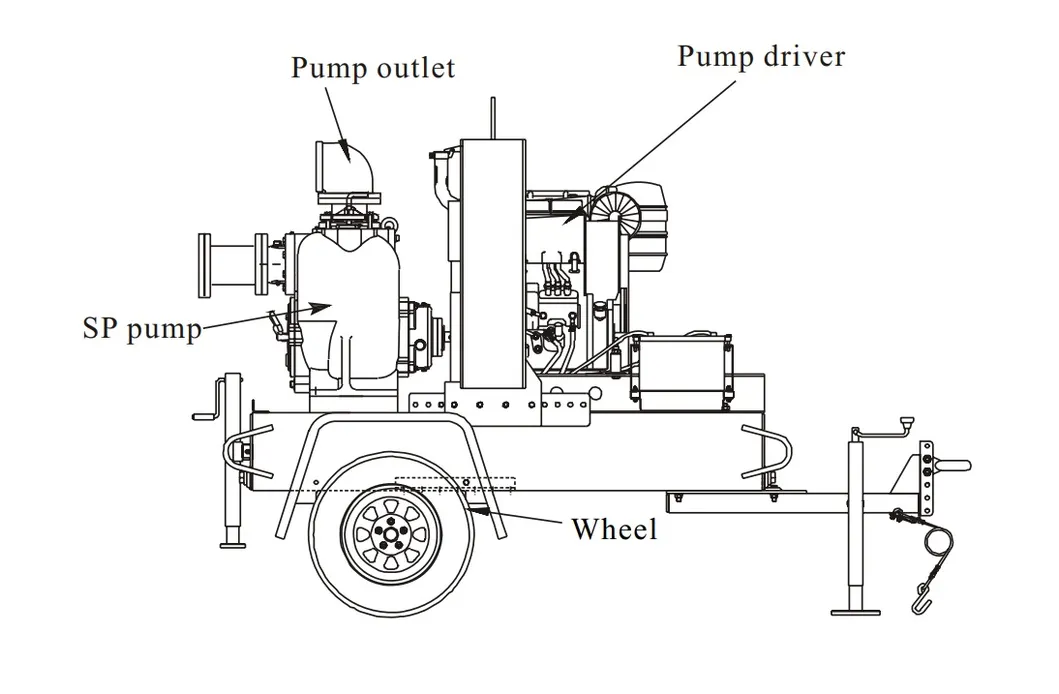 Pump outlet

Pump driver

SP pump

Wheel