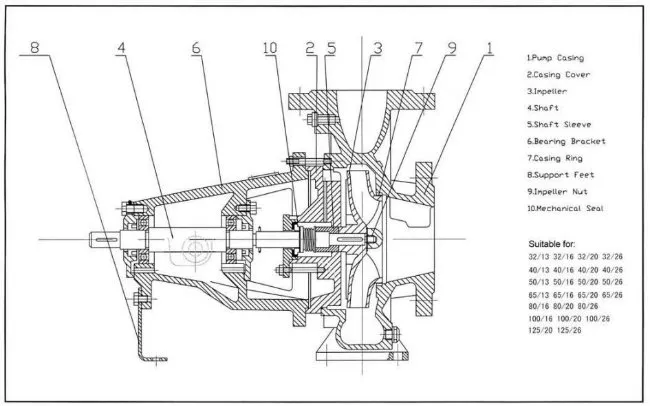 8 4 6 10 2 5 3 7 9 1

1.Pump Casing
2.Casing Cover
3.Impeller
4.Shaft
5.Shaft Sleeve
6.Bearing Bracket
7.Casing Ring
8.Support Feet
9.Impeller Nut
10.Mechanical Seal

Suitable for:
32/13 32/16 32/20 32/26
40/13 40/16 40/20 40/26
50/13 50/16 50/20 50/26
65/13 65/16 65/20 65/26
80/16 80/20 80/26
100/16 100/20 100/26
125/20 125/26