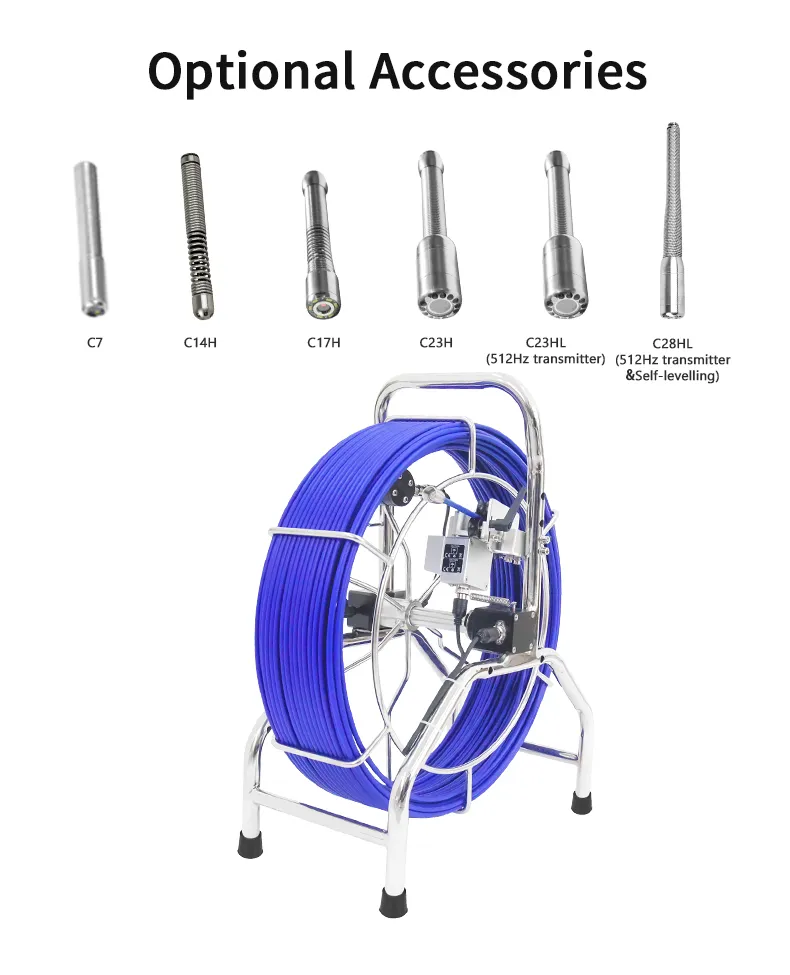 Optional Accessories

C7

C14H

C17H

C23H

C23HL
(512Hz transmitter)

C28HL
(512Hz transmitter
&Self-levelling)