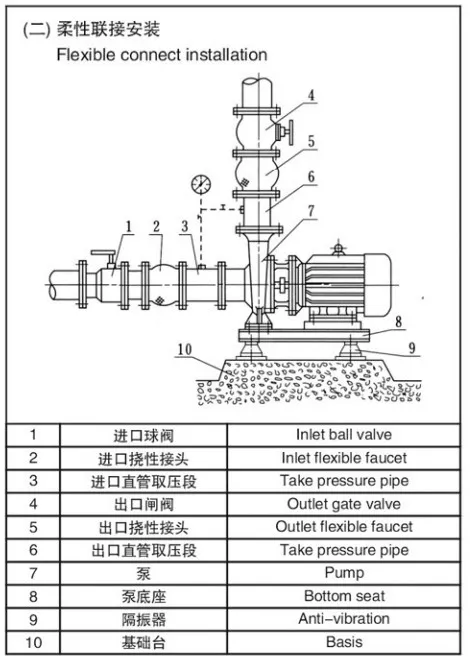 (二) 柔性联接安装
Flexible connect installation

4
5
6
7
1
2
3
8
9
10

| 1 | 进口球阀 | Inlet ball valve |
|---|---|---|
| 2 | 进口挠性接头 | Inlet flexible faucet |
| 3 | 进口直管取压段 | Take pressure pipe |
| 4 | 出口闸阀 | Outlet gate valve |
| 5 | 出口挠性接头 | Outlet flexible faucet |
| 6 | 出口直管取压段 | Take pressure pipe |
| 7 | 泵 | Pump |
| 8 | 泵底座 | Bottom seat |
| 9 | 隔振器 | Anti-vibration |
| 10 | 基础台 | Basis |