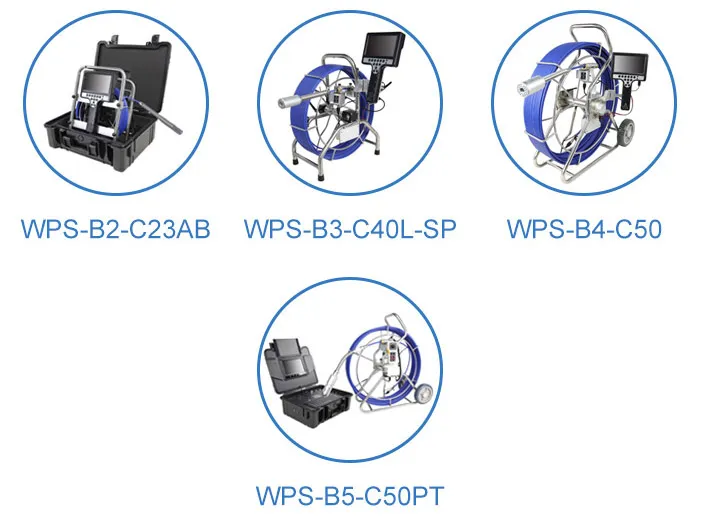 WPS-B2-C23AB

WPS-B3-C40L-SP

WPS-B4-C50

WPS-B5-C50PT