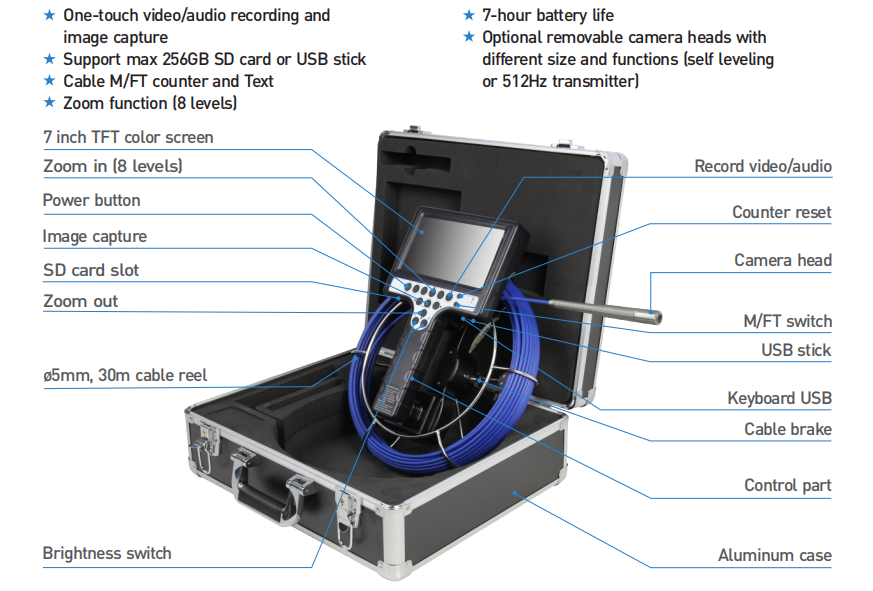 ★ One-touch video/audio recording and image capture
★ Support max 256GB SD card or USB stick
★ Cable M/FT counter and Text
★ Zoom function (8 levels)

★ 7-hour battery life
★ Optional removable camera heads with different size and functions (self leveling or 512Hz transmitter)

7 inch TFT color screen
Zoom in (8 levels)
Power button
Image capture
SD card slot
Zoom out
ø5mm, 30m cable reel
Brightness switch

Record video/audio
Counter reset
Camera head
M/FT switch
USB stick
Keyboard USB
Cable brake
Control part
Aluminum case