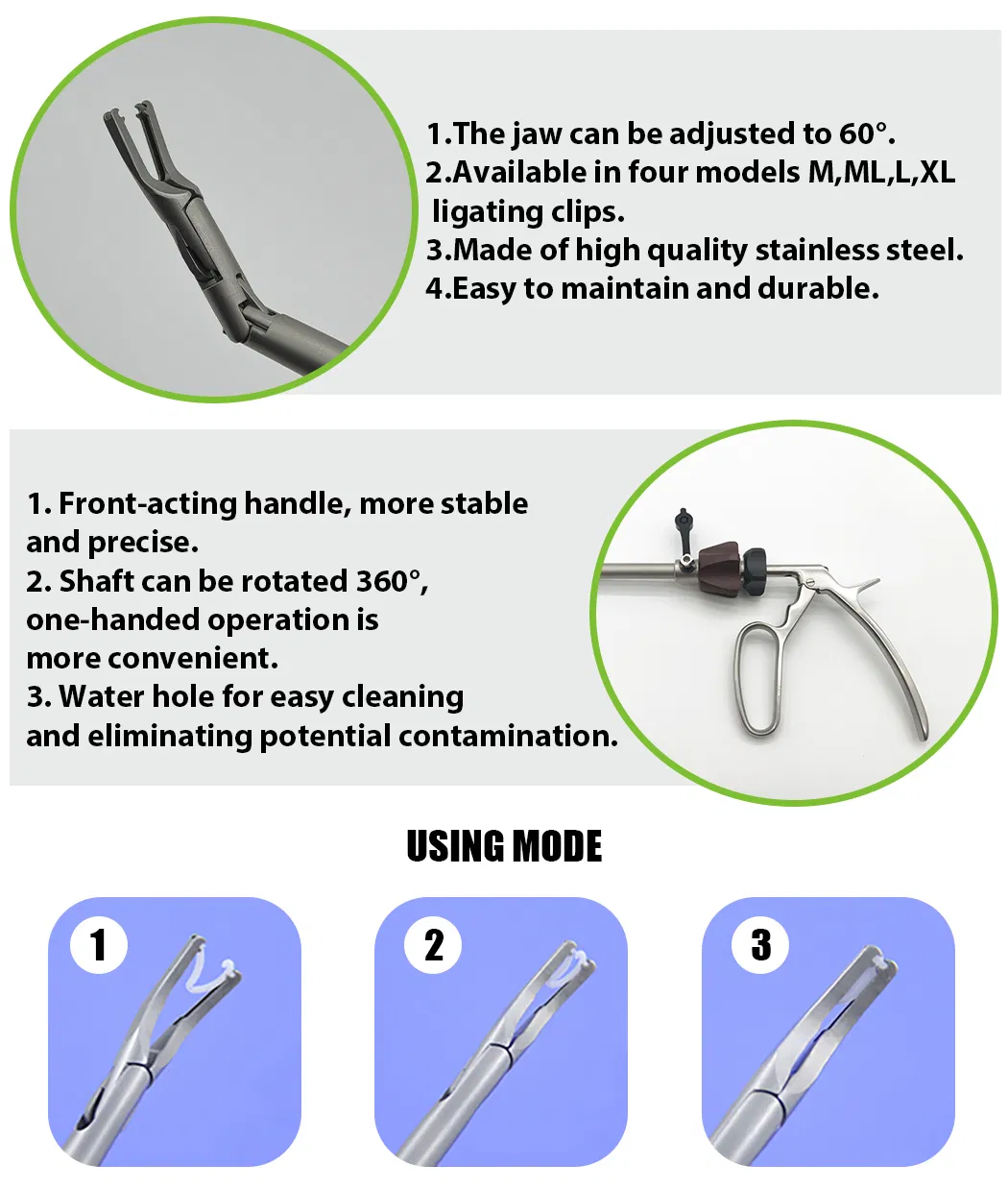 1.The jaw can be adjusted to 60°.
2.Available in four models M,ML,L,XL ligating clips.
3.Made of high quality stainless steel.
4.Easy to maintain and durable.

1. Front-acting handle, more stable and precise.
2. Shaft can be rotated 360°, one-handed operation is more convenient.
3. Water hole for easy cleaning and eliminating potential contamination.

USING MODE

1

2

3