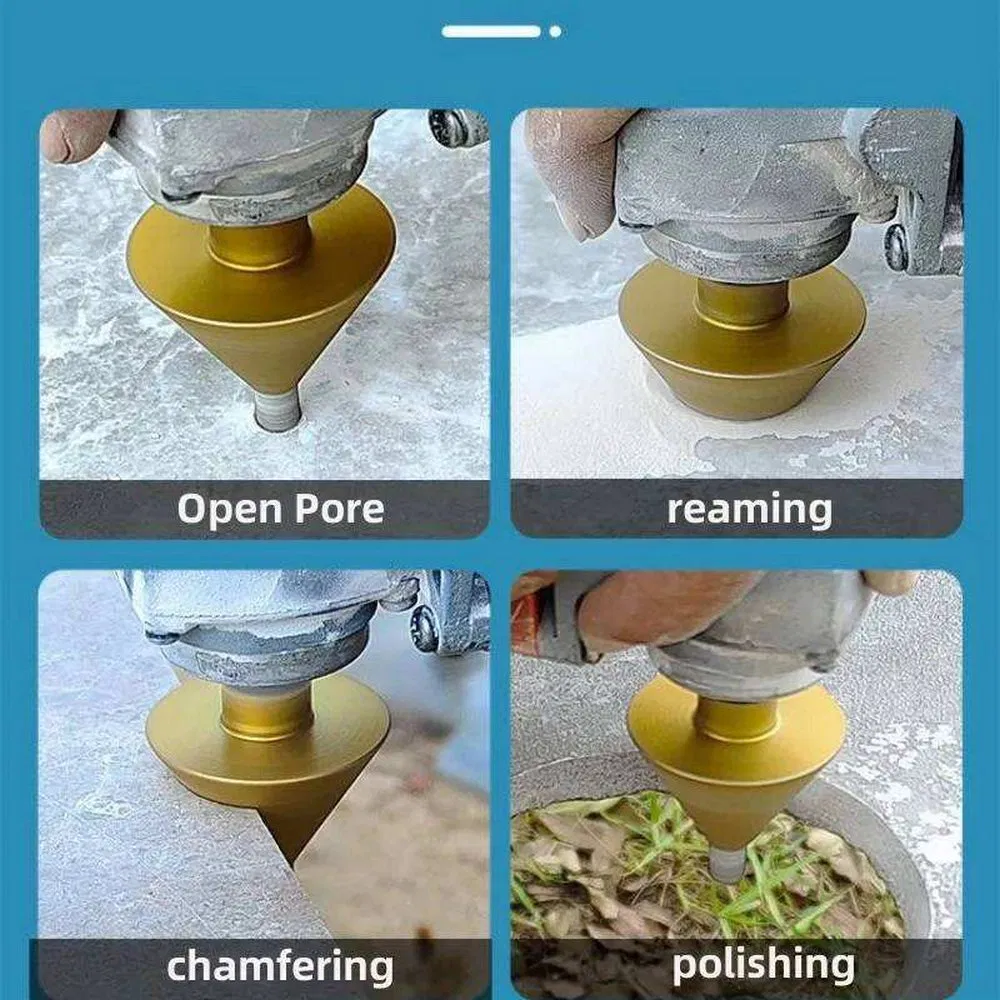 Open Pore

reaming

chamfering

polishing