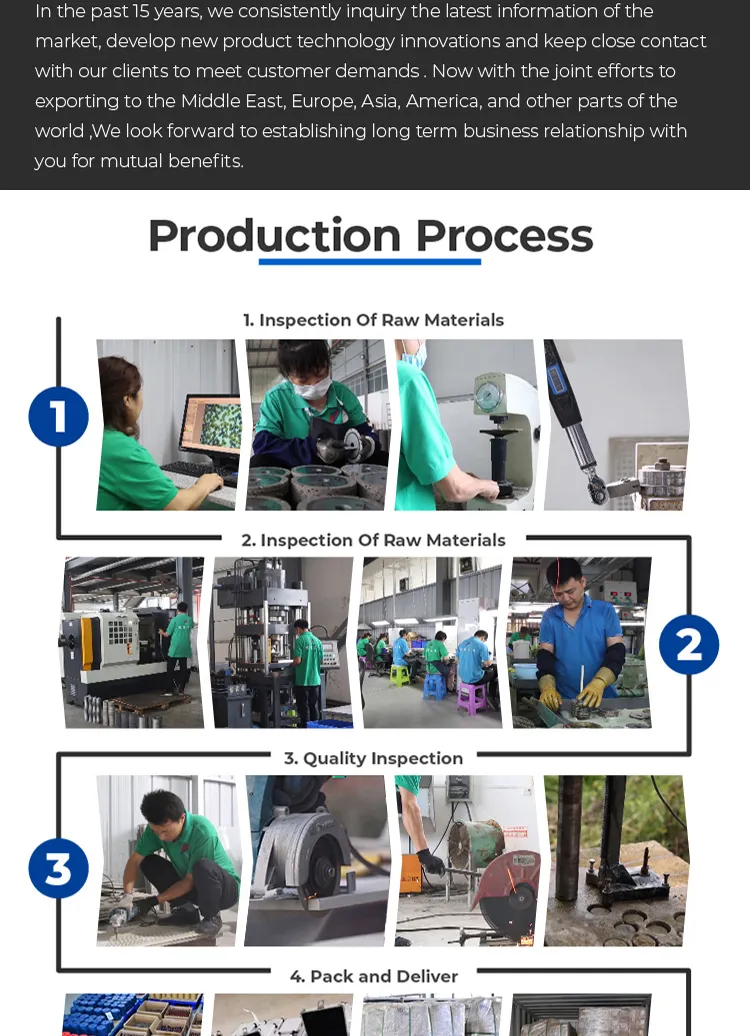 In the past 15 years, we consistently inquiry the latest information of the market, develop new product technology innovations and keep close contact with our clients to meet customer demands . Now with the joint efforts to exporting to the Middle East, Europe, Asia, America, and other parts of the world ,We look forward to establishing long term business relationship with you for mutual benefits.

Production Process

1. Inspection Of Raw Materials

1

2. Inspection Of Raw Materials

2

3. Quality Inspection

3

4. Pack and Deliver