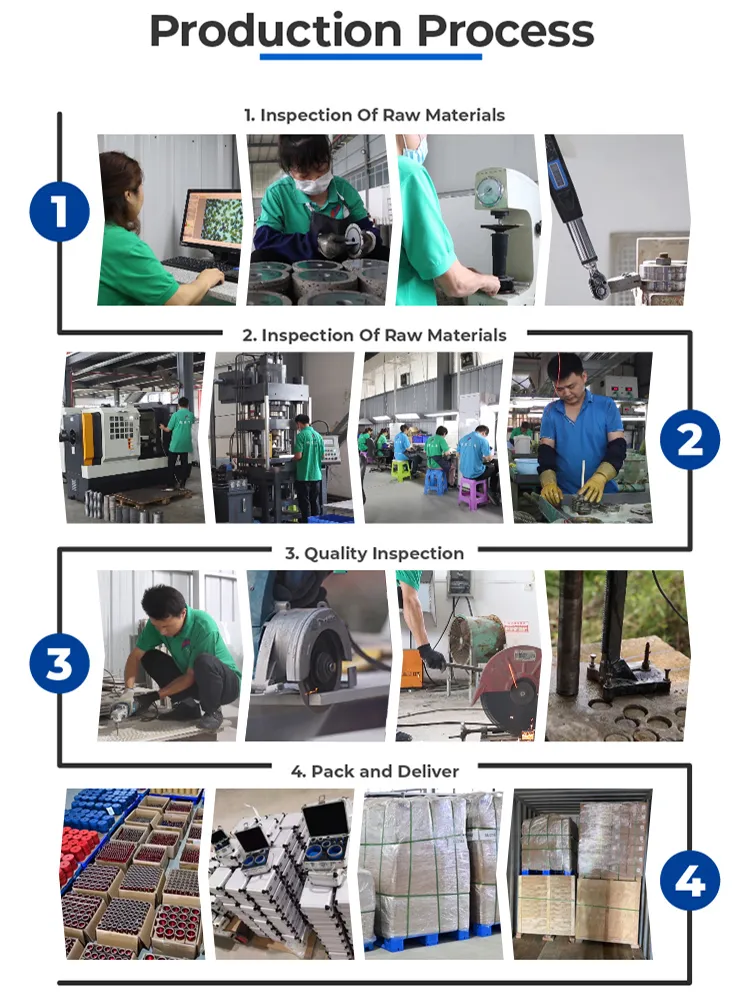 Production Process

1. Inspection Of Raw Materials

1

2. Inspection Of Raw Materials

2

3. Quality Inspection

3

4. Pack and Deliver

4