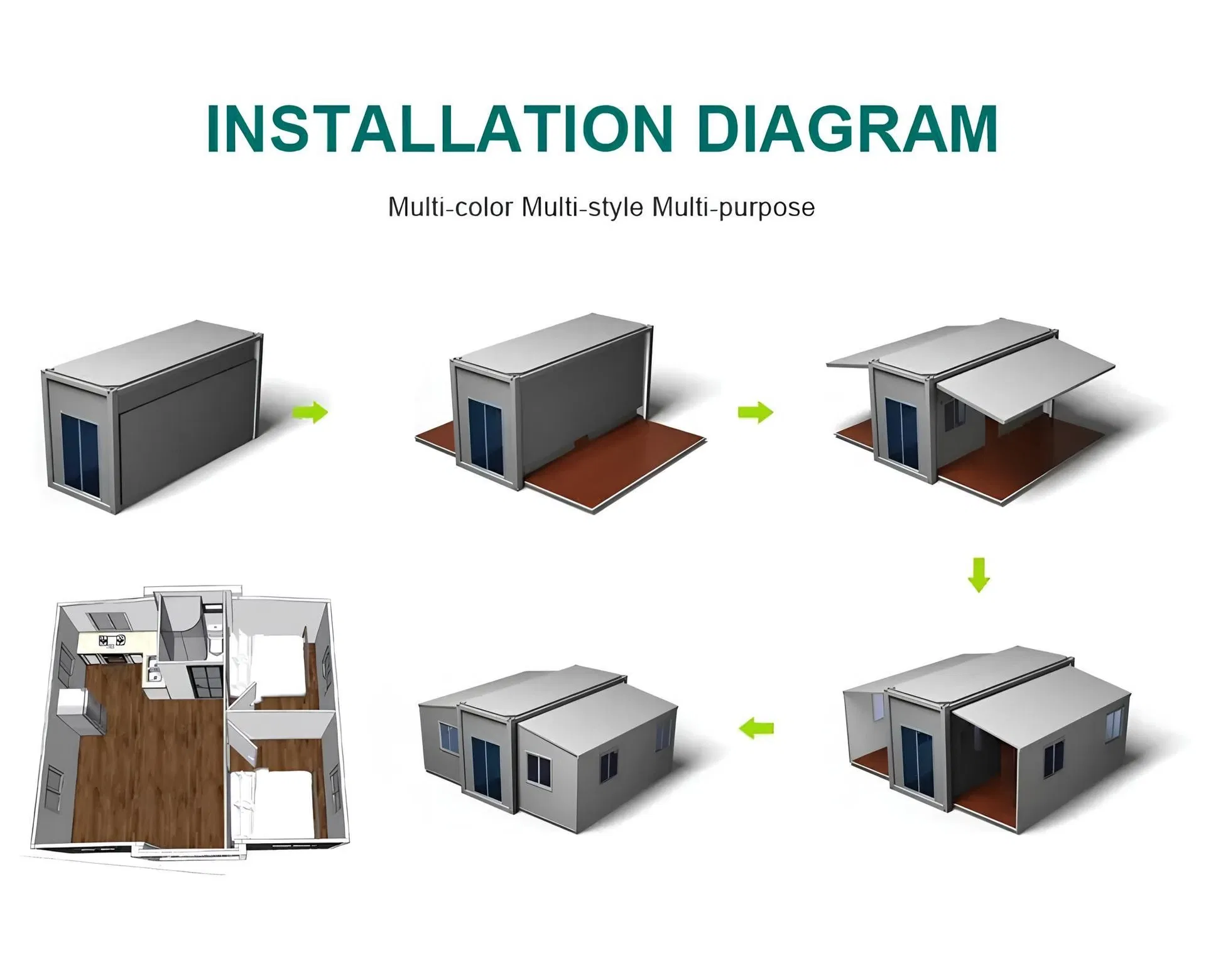 INSTALLATION DIAGRAM

Multi-color Multi-style Multi-purpose