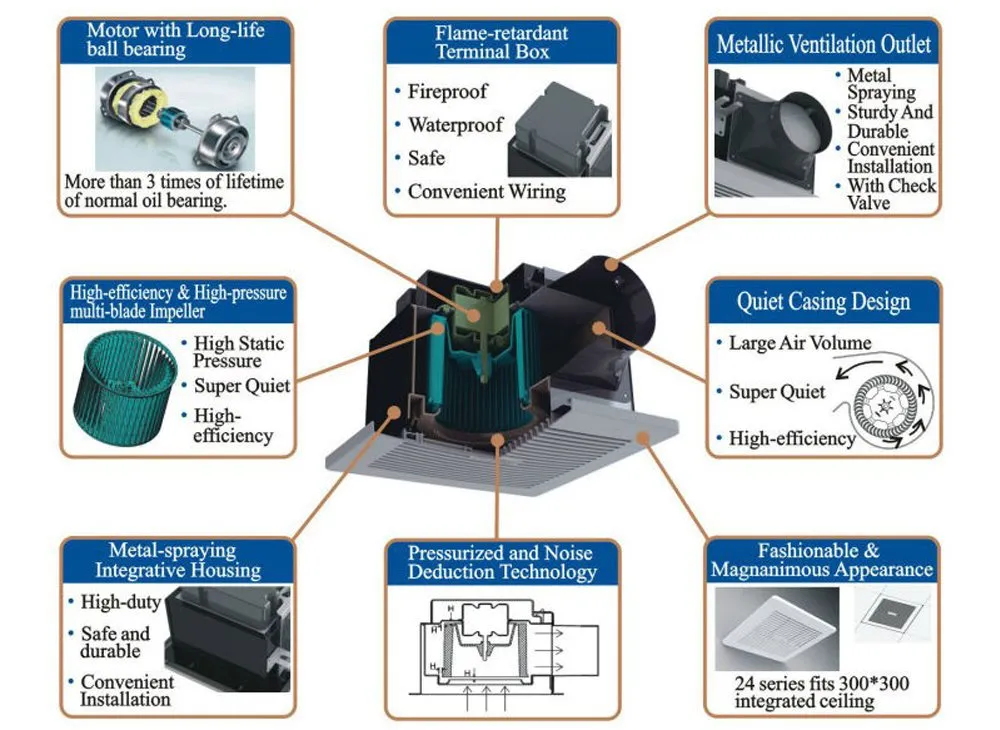 Motor with Long-life ball bearing

More than 3 times of lifetime of normal oil bearing.

Flame-retardant Terminal Box

• Fireproof
• Waterproof
• Safe
• Convenient Wiring

Metallic Ventilation Outlet

• Metal Spraying
• Sturdy And Durable
• Convenient Installation
• With Check Valve

High-efficiency & High-pressure multi-blade Impeller

• High Static Pressure
• Super Quiet
• High-efficiency

Quiet Casing Design

• Large Air Volume
• Super Quiet
• High-efficiency

Metal-spraying Integrative Housing

• High-duty
• Safe and durable
• Convenient Installation

Pressurized and Noise Deduction Technology

H
H
H
H

Fashionable & Magnanimous Appearance

24 series fits 300*300 integrated ceiling