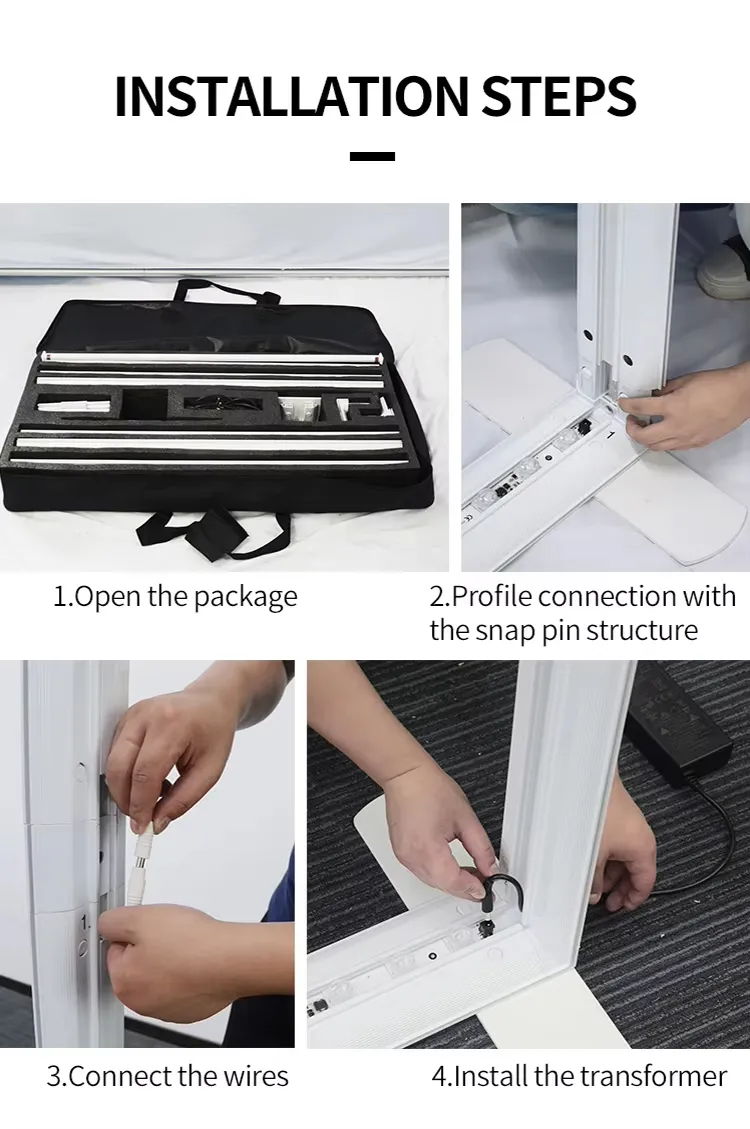 INSTALLATION STEPS

1.Open the package

2.Profile connection with the snap pin structure

3.Connect the wires

4.Install the transformer