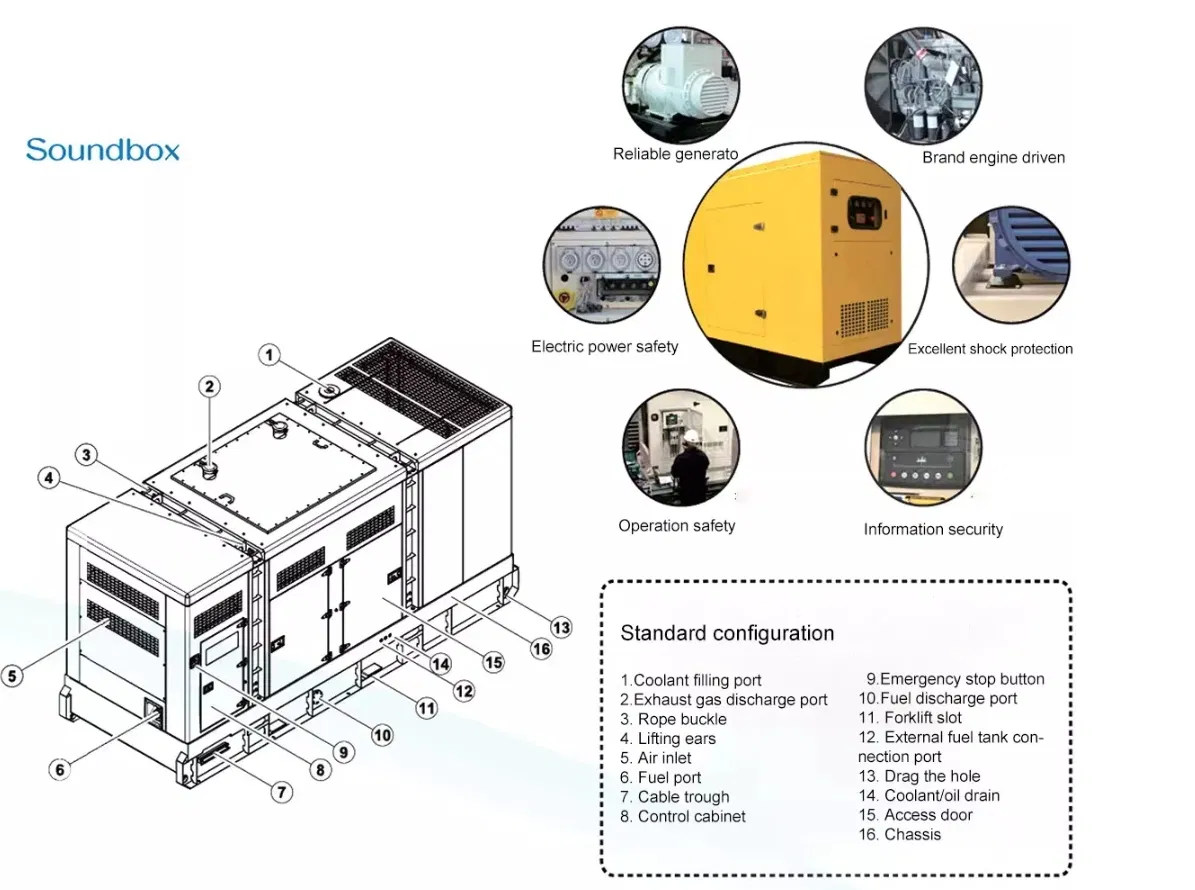 Soundbox

Reliable generato

Brand engine driven

Electric power safety

Excellent shock protection

Operation safety

Information security

1
2
3
4
5
6
7
8
9
10
11
12
13
14
15
16

Standard configuration

1.Coolant filling port
2.Exhaust gas discharge port
3. Rope buckle
4. Lifting ears
5. Air inlet
6. Fuel port
7. Cable trough
8. Control cabinet

9.Emergency stop button
10.Fuel discharge port
11. Forklift slot
12. External fuel tank connection port
13. Drag the hole
14. Coolant/oil drain
15. Access door
16. Chassis