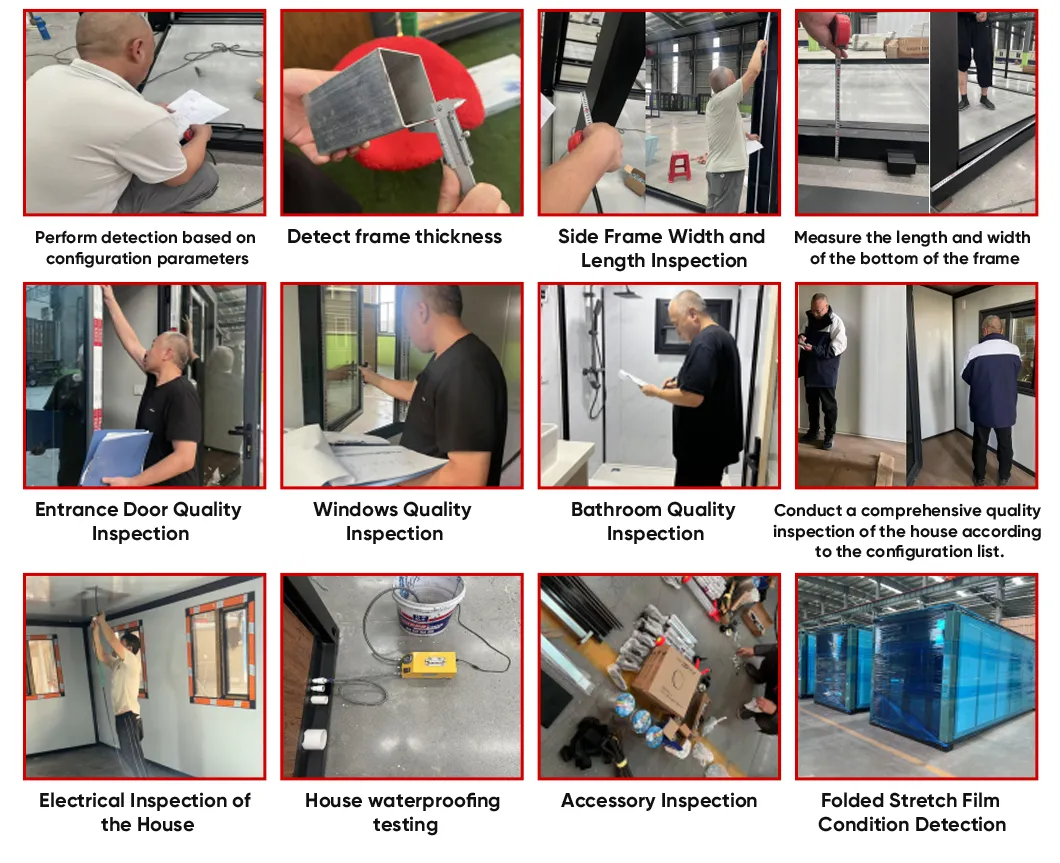 Perform detection based on configuration parameters

Detect frame thickness

Side Frame Width and Length Inspection

Measure the length and width of the bottom of the frame

Entrance Door Quality Inspection

Windows Quality Inspection

Bathroom Quality Inspection

Conduct a comprehensive quality inspection of the house according to the configuration list.

Electrical Inspection of the House

House waterproofing testing

Accessory Inspection

Folded Stretch Film Condition Detection