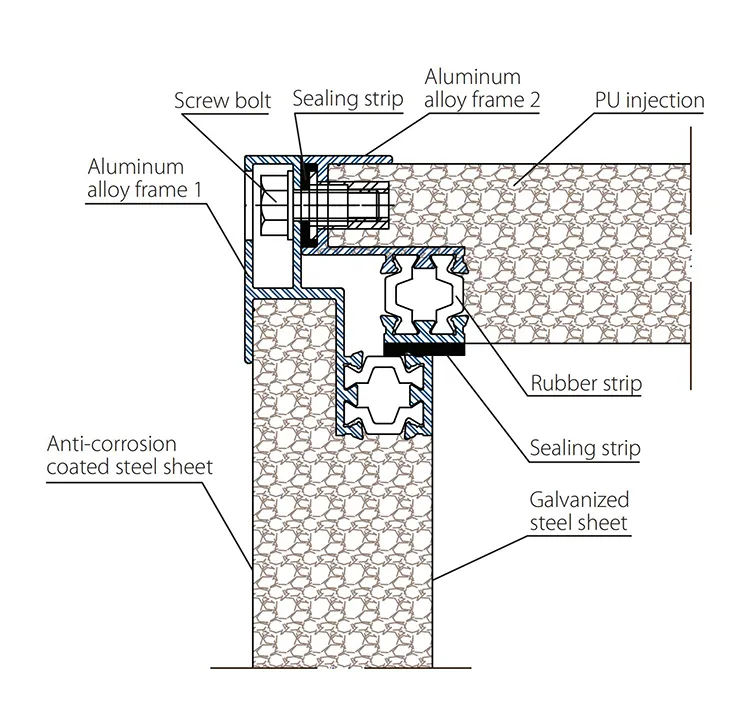 Screw bolt

Sealing strip

Aluminum alloy frame 2

PU injection

Aluminum alloy frame 1

Rubber strip

Sealing strip

Anti-corrosion coated steel sheet

Galvanized steel sheet