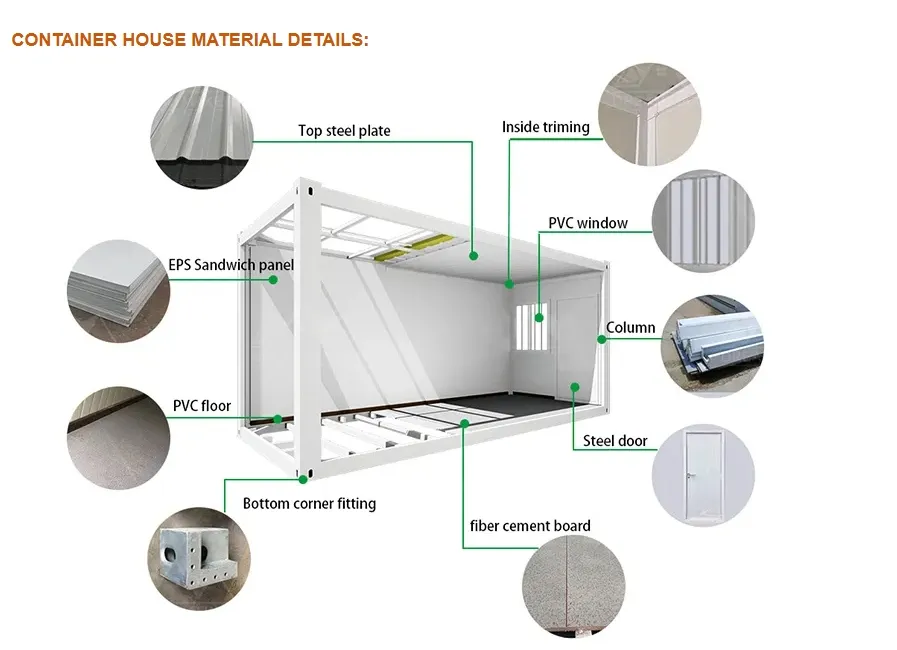 CONTAINER HOUSE MATERIAL DETAILS:

Top steel plate

Inside triming

PVC window

EPS Sandwich panel

Column

PVC floor

Steel door

Bottom corner fitting

fiber cement board