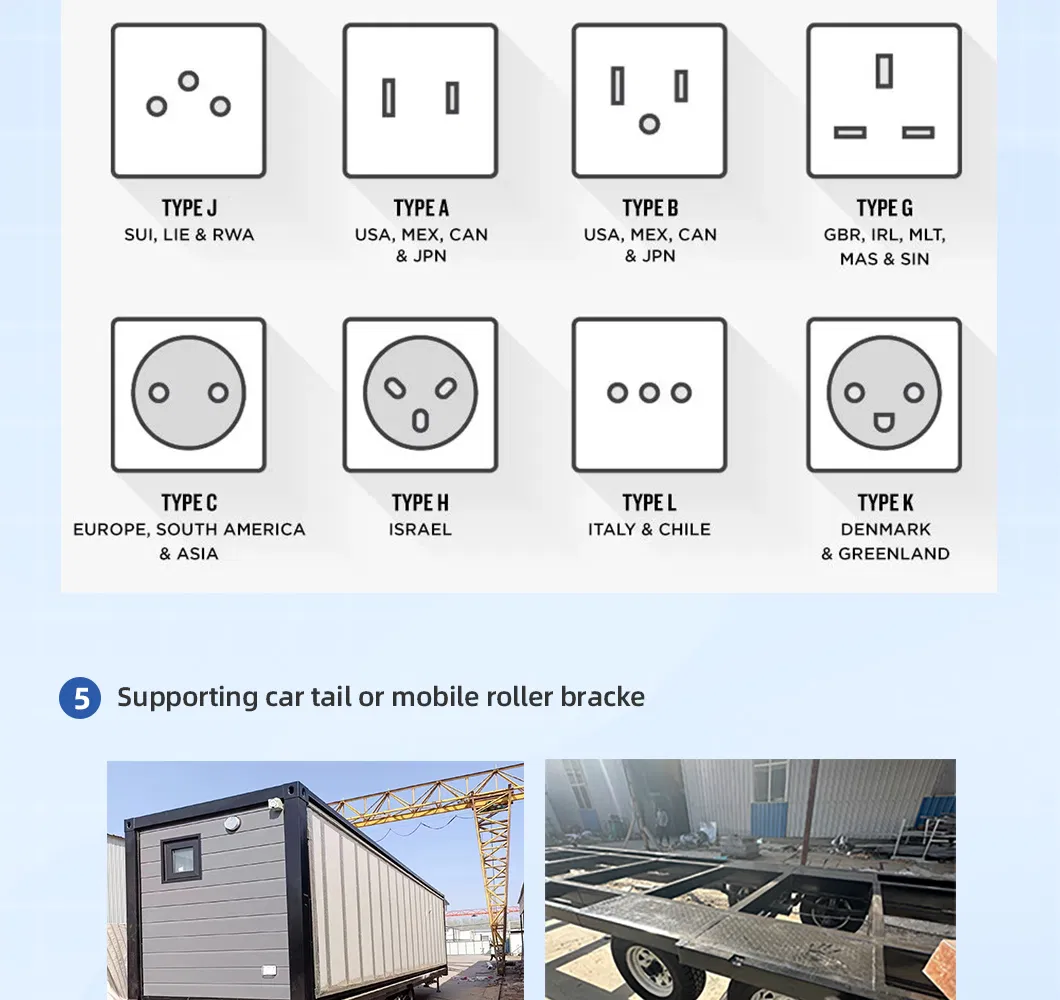 TYPE J
SUI, LIE & RWA

TYPE A
USA, MEX, CAN & JPN

TYPE B
USA, MEX, CAN & JPN

TYPE G
GBR, IRL, MLT, MAS & SIN

TYPE C
EUROPE, SOUTH AMERICA & ASIA

TYPE H
ISRAEL

TYPE L
ITALY & CHILE

TYPE K
DENMARK & GREENLAND

5 Supporting car tail or mobile roller bracke