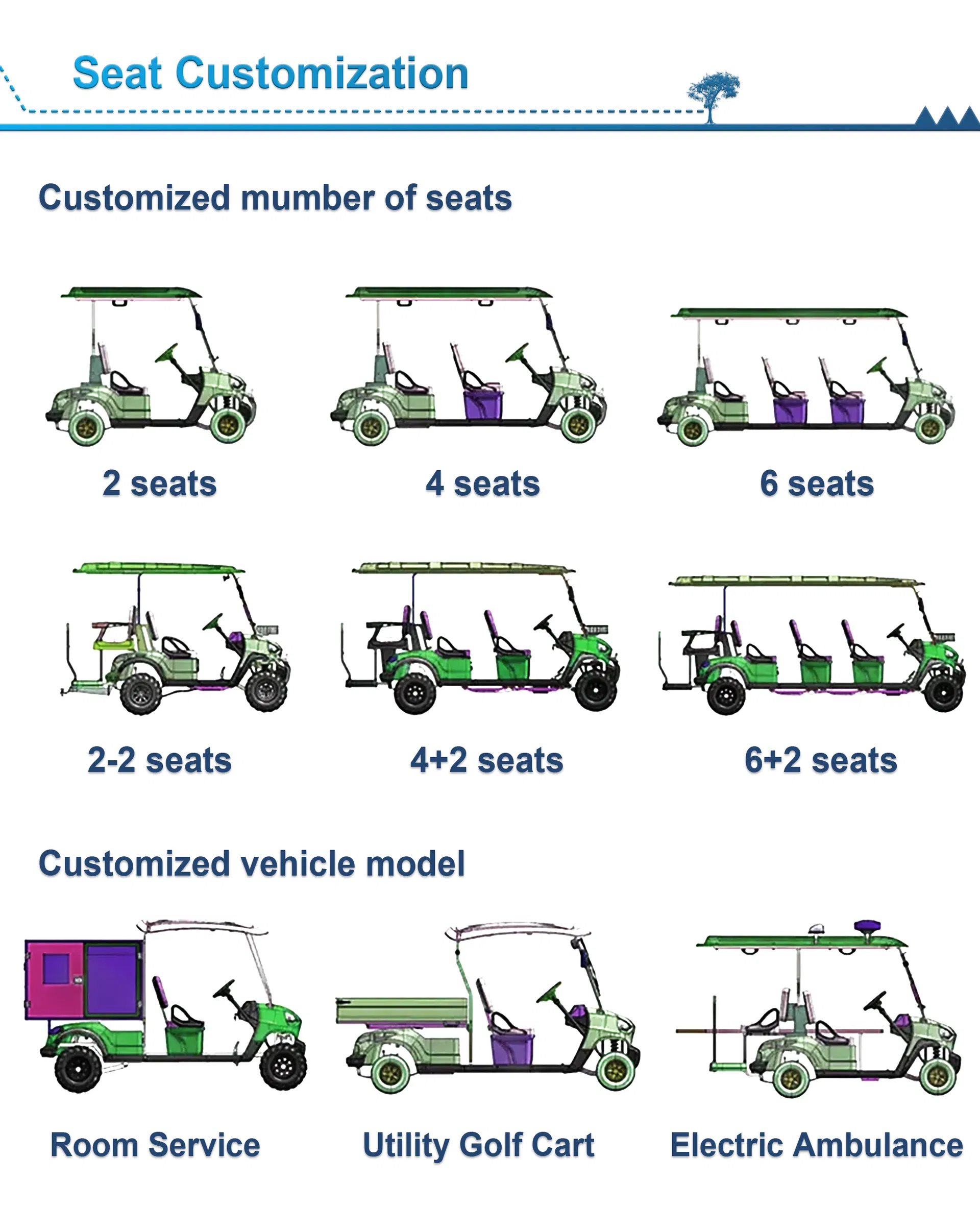 Seat Customization

Customized mumber of seats

2 seats

4 seats

6 seats

2-2 seats

4+2 seats

6+2 seats

Customized vehicle model

Room Service

Utility Golf Cart

Electric Ambulance