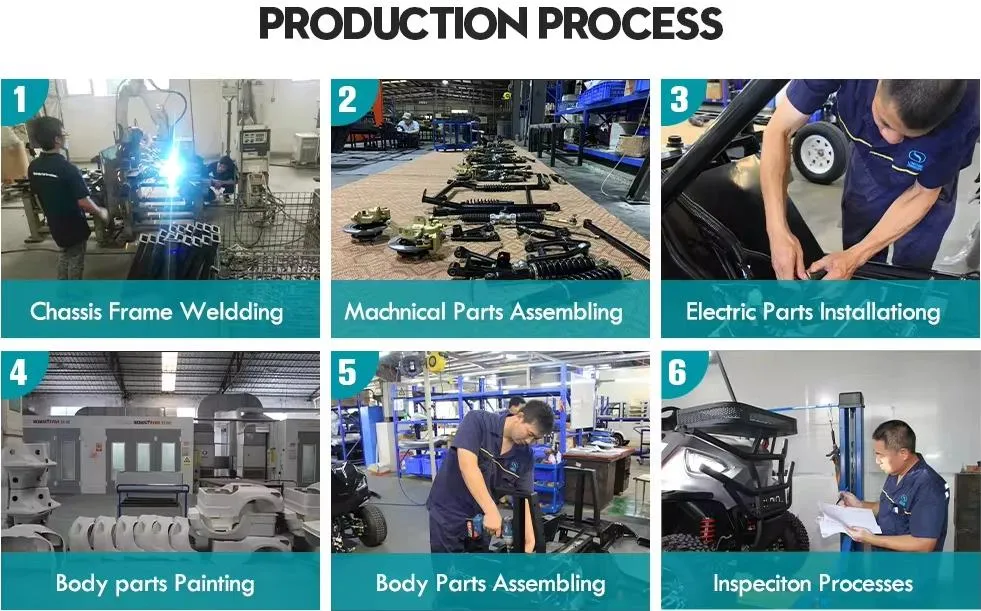 PRODUCTION PROCESS

1
Chassis Frame Weldding

2
Machnical Parts Assembling

3
Electric Parts Installationg

4
Body parts Painting

5
Body Parts Assembling

6
Inspeciton Processes