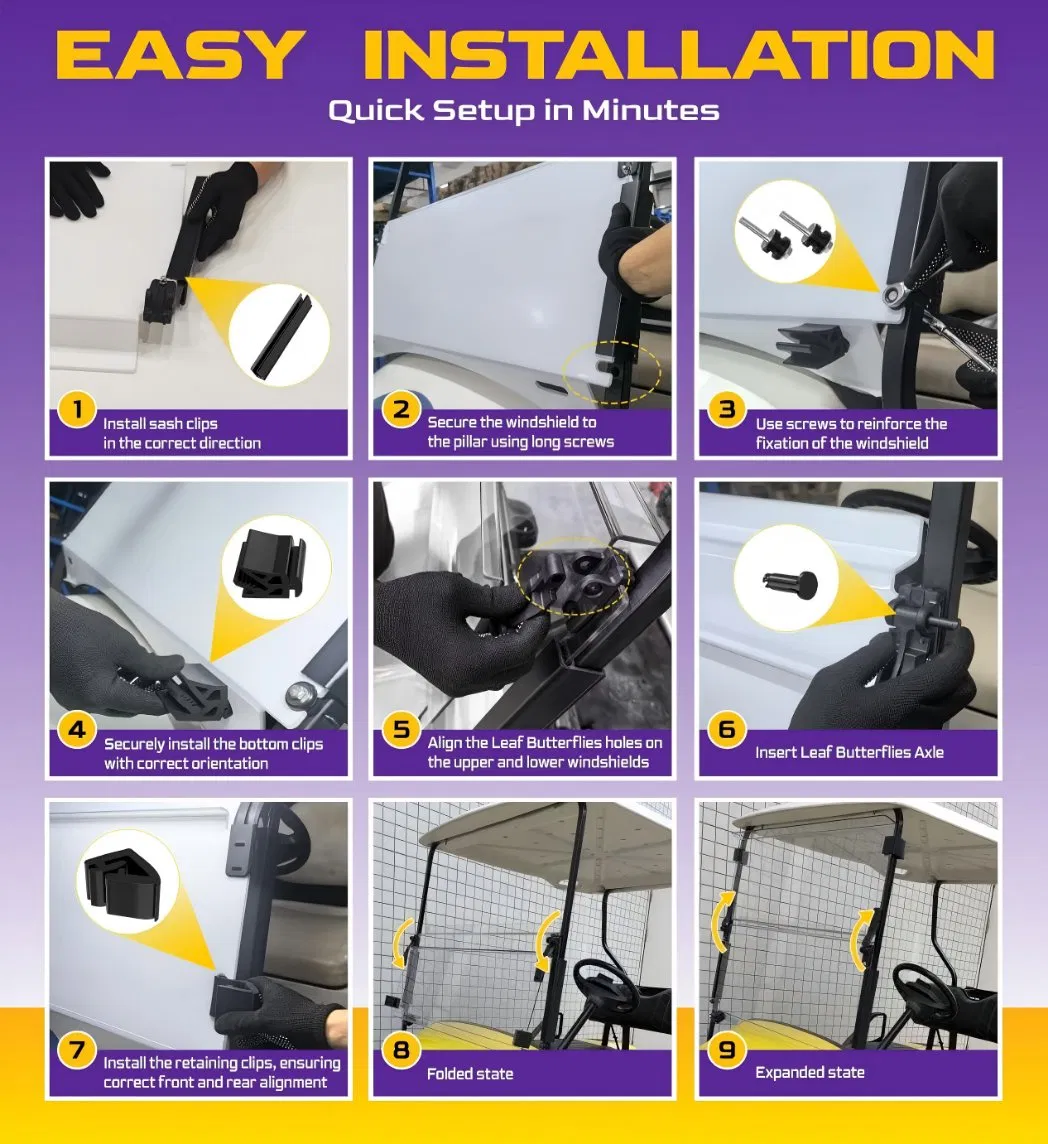 EASY INSTALLATION
Quick Setup in Minutes

1 Install sash clips in the correct direction

2 Secure the windshield to the pillar using long screws

3 Use screws to reinforce the fixation of the windshield

4 Securely install the bottom clips with correct orientation

5 Align the Leaf Butterflies holes on the upper and lower windshields

6 Insert Leaf Butterflies Axle

7 Install the retaining clips, ensuring correct front and rear alignment

8 Folded state

9 Expanded state