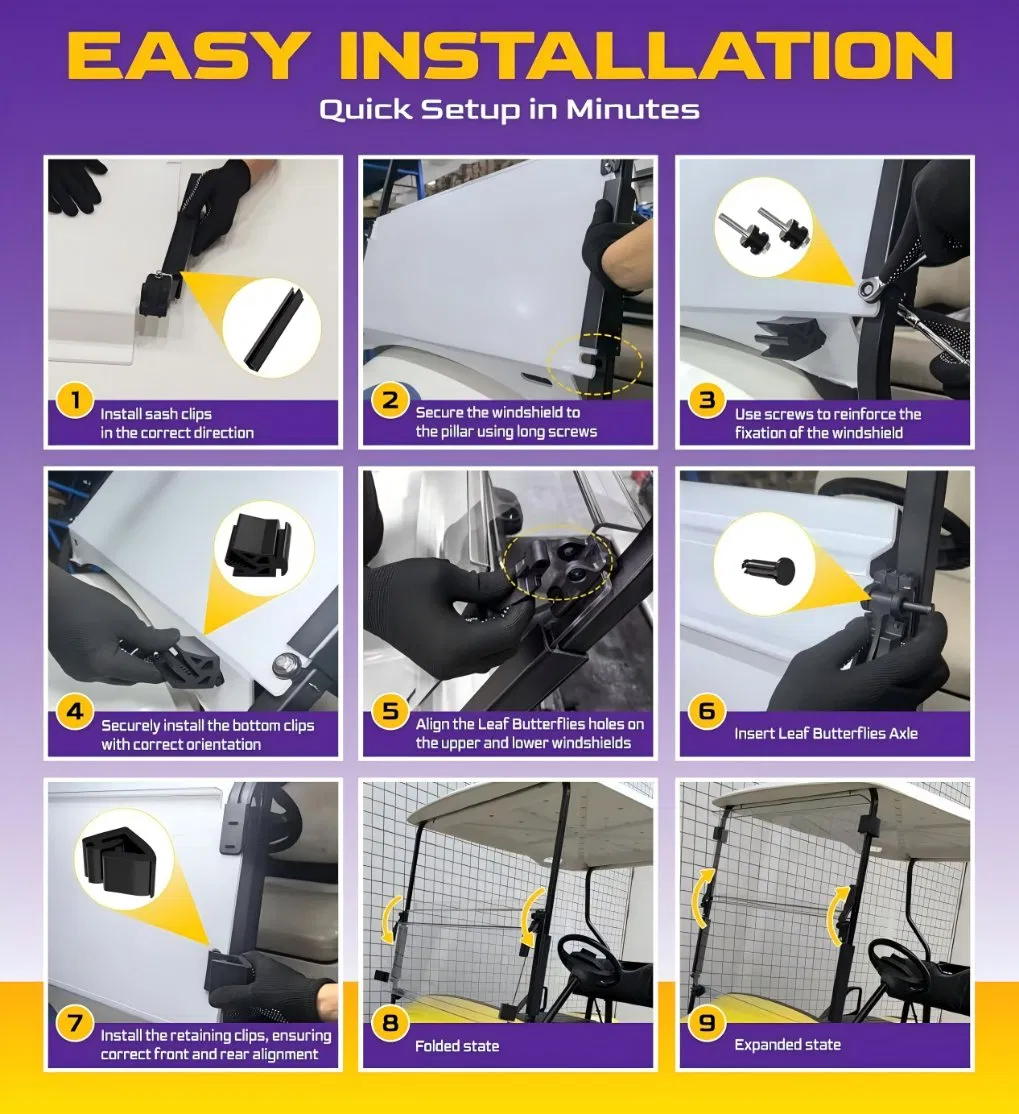 EASY INSTALLATION
Quick Setup in Minutes

1 Install sash clips in the correct direction

2 Secure the windshield to the pillar using long screws

3 Use screws to reinforce the fixation of the windshield

4 Securely install the bottom clips with correct orientation

5 Align the Leaf Butterflies holes on the upper and lower windshields

6 Insert Leaf Butterflies Axle

7 Install the retaining clips, ensuring correct front and rear alignment

8 Folded state

9 Expanded state