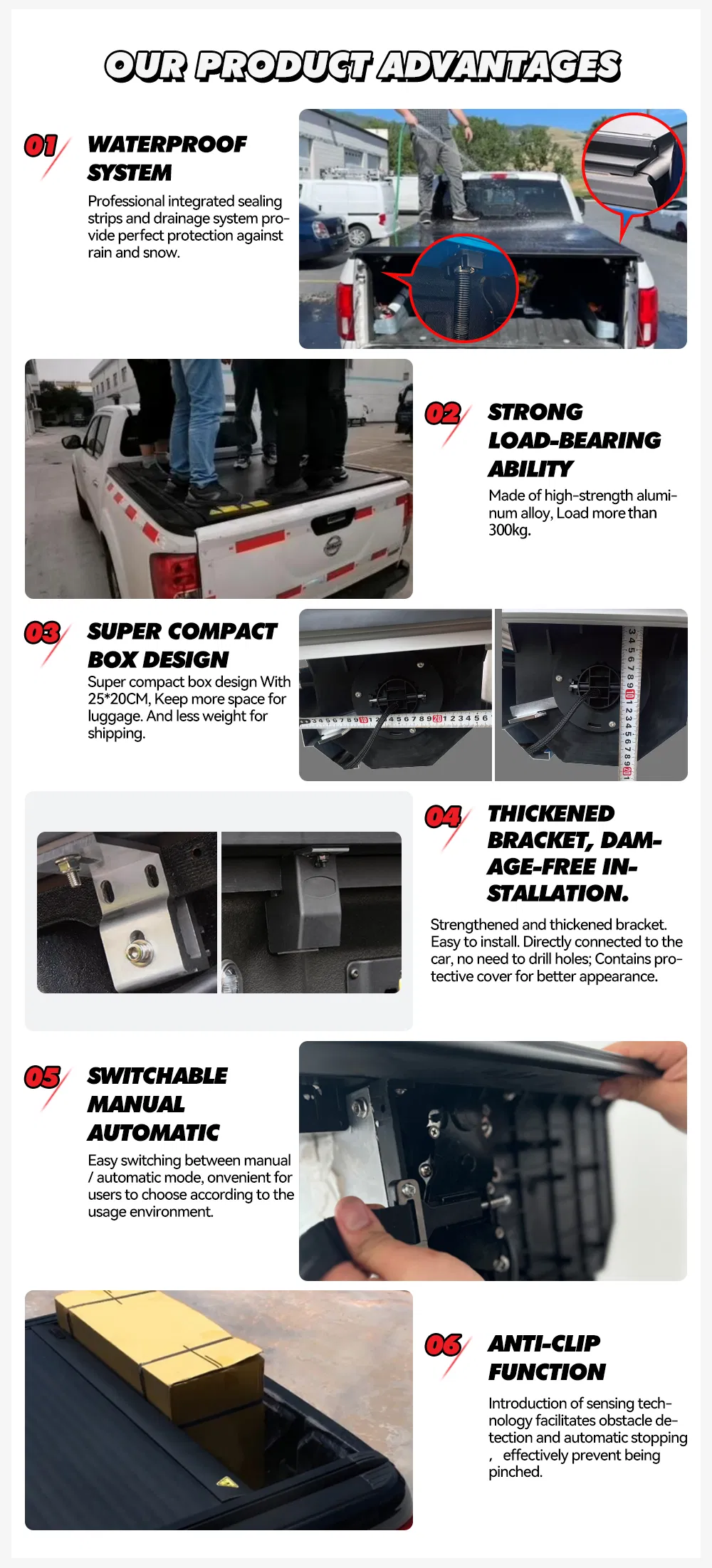 OUR PRODUCT ADVANTAGES

01 WATERPROOF SYSTEM

Professional integrated sealing strips and drainage system provide perfect protection against rain and snow.

02 STRONG LOAD-BEARING ABILITY

Made of high-strength aluminum alloy, Load more than 300kg.

03 SUPER COMPACT BOX DESIGN

Super compact box design With 25*20CM, Keep more space for luggage. And less weight for shipping.

04 THICKENED BRACKET, DAMAGE-FREE INSTALLATION.

Strengthened and thickened bracket. Easy to install. Directly connected to the car, no need to drill holes; Contains protective cover for better appearance.

05 SWITCHABLE MANUAL AUTOMATIC

Easy switching between manual / automatic mode, onvenient for users to choose according to the usage environment.

06 ANTI-CLIP FUNCTION

Introduction of sensing technology facilitates obstacle detection and automatic stopping , effectively prevent being pinched.