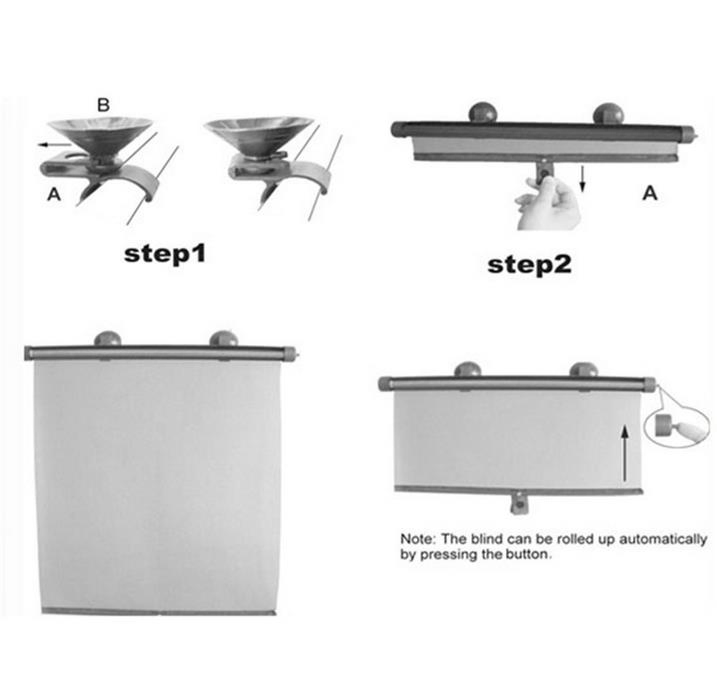 B

A

step1

A

step2

Note: The blind can be rolled up automatically by pressing the button.