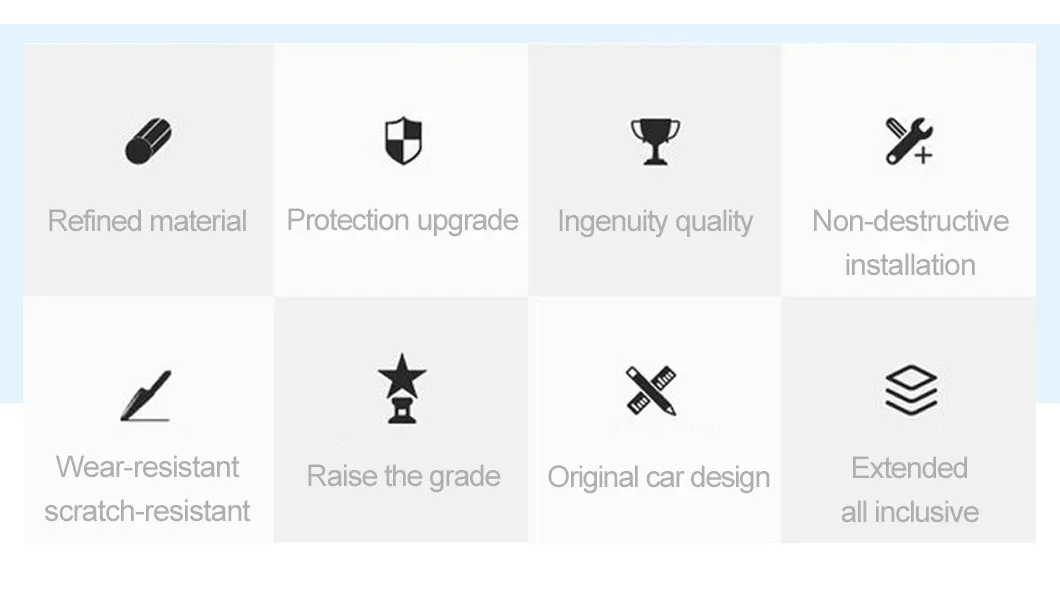 Refined material

Protection upgrade

Ingenuity quality

Non-destructive
installation

Wear-resistant
scratch-resistant

Raise the grade

Original car design

Extended
all inclusive