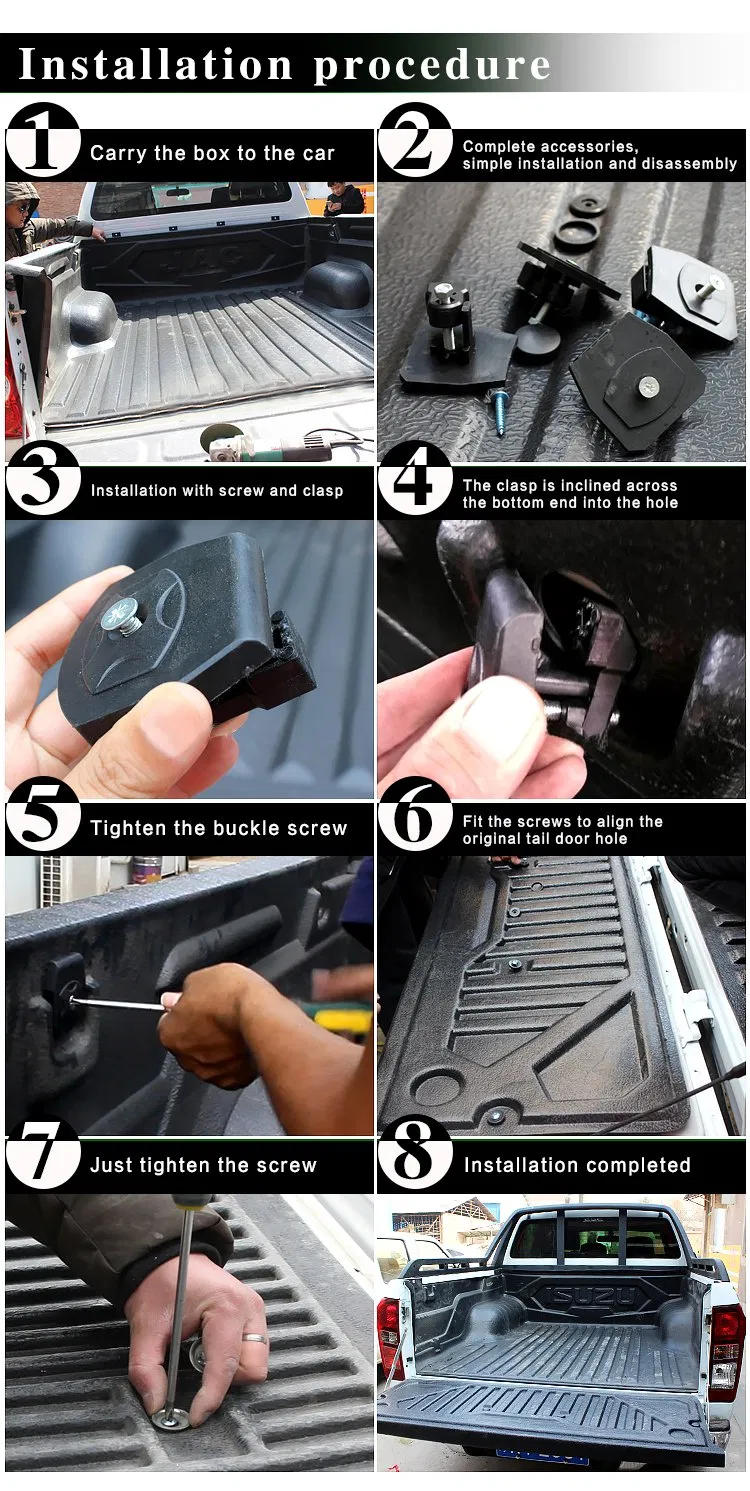 Installation procedure

1 Carry the box to the car

2 Complete accessories, simple installation and disassembly

3 Installation with screw and clasp

4 The clasp is inclined across the bottom end into the hole

5 Tighten the buckle screw

6 Fit the screws to align the original tail door hole

7 Just tighten the screw

8 Installation completed

ISUZU