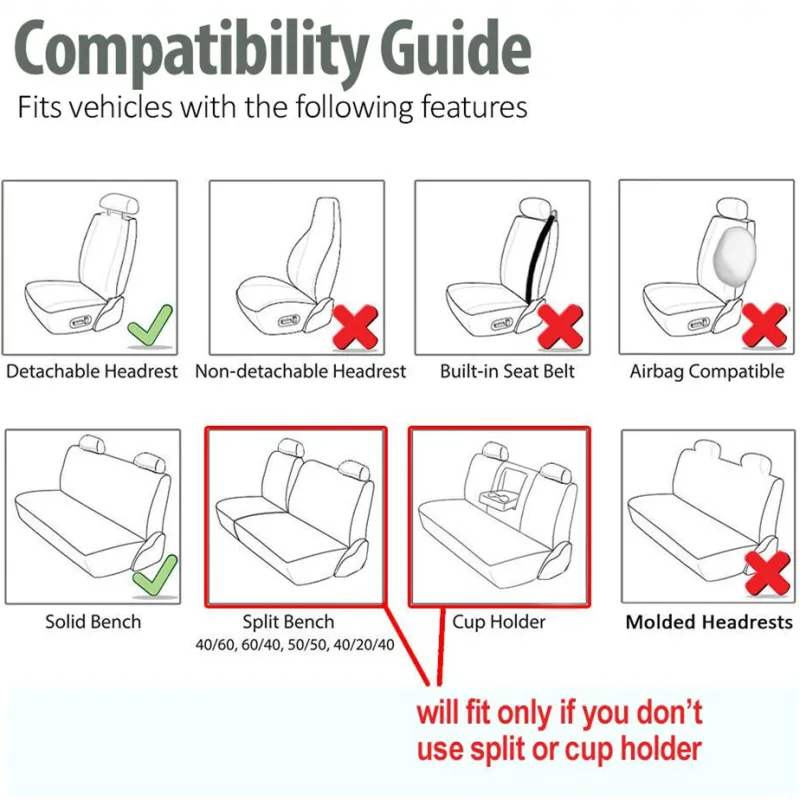 Compatibility Guide
Fits vehicles with the following features

Detachable Headrest
Non-detachable Headrest
Built-in Seat Belt
Airbag Compatible

Solid Bench
Split Bench
40/60, 60/40, 50/50, 40/20/40
Cup Holder
Molded Headrests

will fit only if you don't use split or cup holder