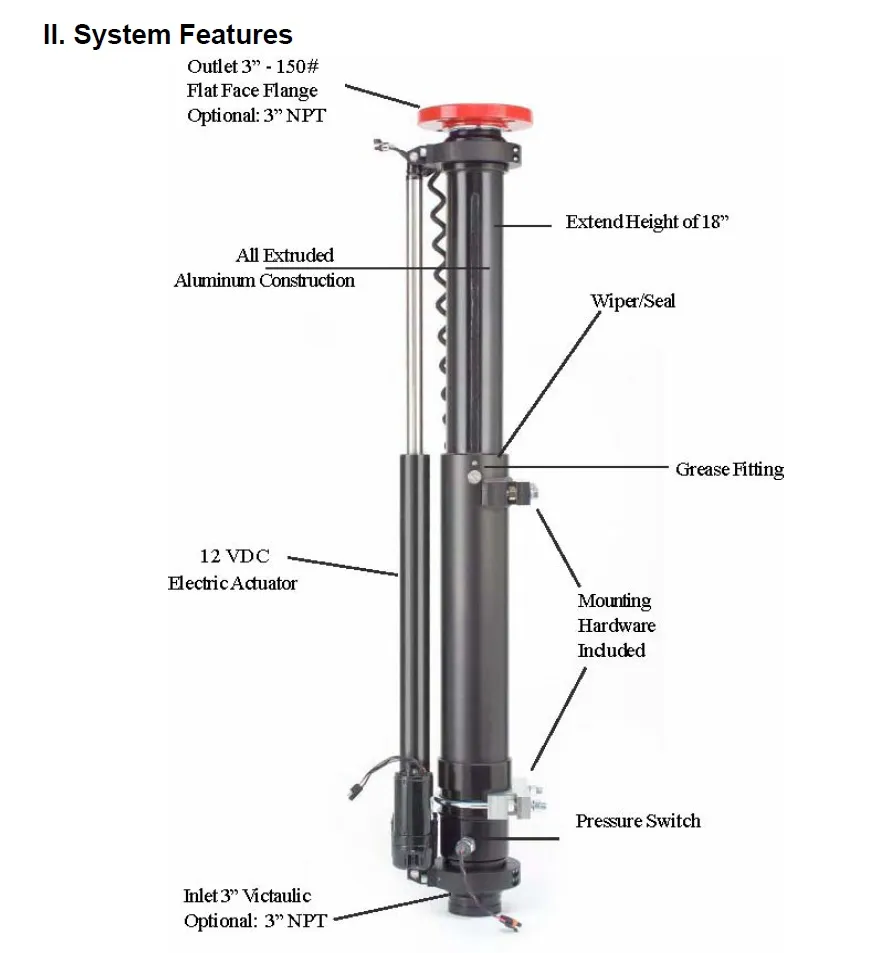 II. System Features

Outlet 3” - 150#
Flat Face Flange
Optional: 3” NPT

Extend Height of 18”

All Extruded
Aluminum Construction

Wiper/Seal

Grease Fitting

12 VDC
Electric Actuator

Mounting
Hardware
Included

Pressure Switch

Inlet 3” Victaulic
Optional: 3” NPT