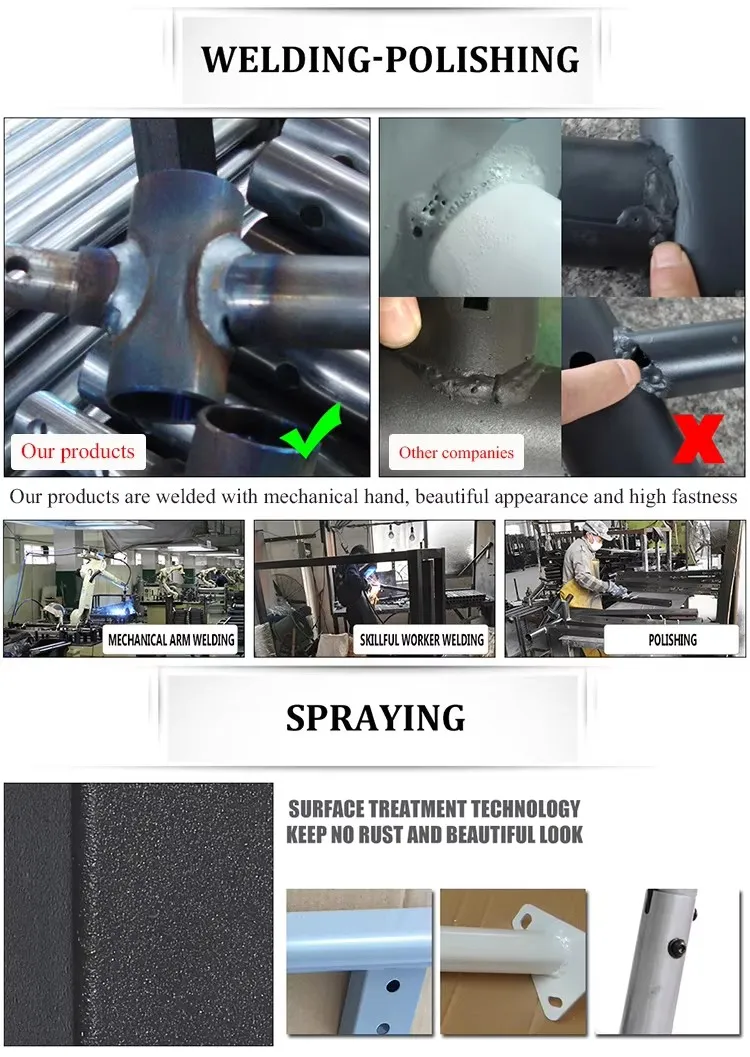 WELDING-POLISHING

Our products

Other companies

Our products are welded with mechanical hand, beautiful appearance and high fastness

MECHANICAL ARM WELDING

SKILLFUL WORKER WELDING

POLISHING

SPRAYING

SURFACE TREATMENT TECHNOLOGY
KEEP NO RUST AND BEAUTIFUL LOOK