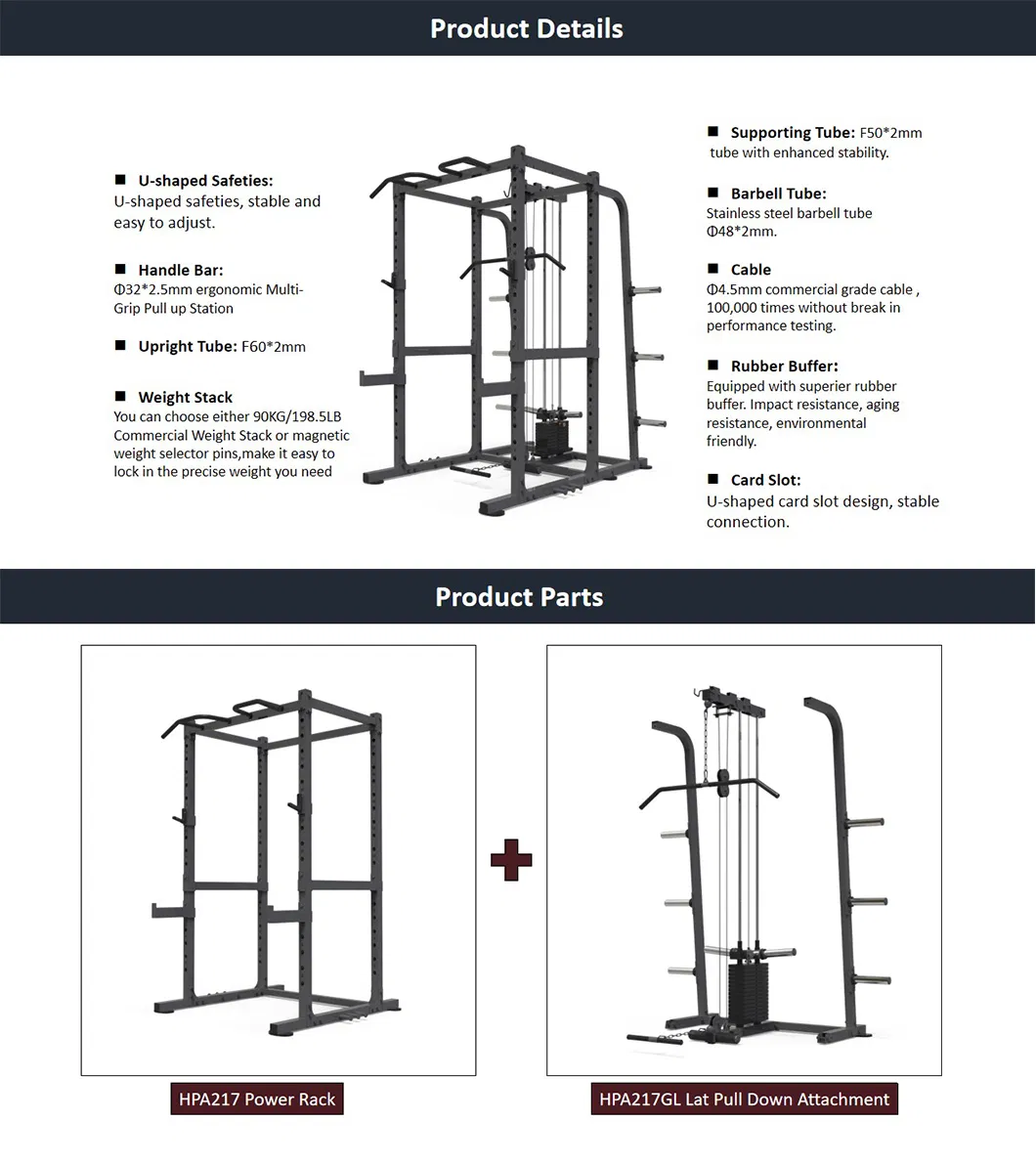 Product Details

■ U-shaped Safeties:
U-shaped safeties, stable and easy to adjust.

■ Handle Bar:
Φ32*2.5mm ergonomic Multi-Grip Pull up Station

■ Upright Tube: F60*2mm

■ Weight Stack
You can choose either 90KG/198.5LB Commercial Weight Stack or magnetic weight selector pins,make it easy to lock in the precise weight you need

■ Supporting Tube: F50*2mm tube with enhanced stability.

■ Barbell Tube:
Stainless steel barbell tube Φ48*2mm.

■ Cable
Φ4.5mm commercial grade cable , 100,000 times without break in performance testing.

■ Rubber Buffer:
Equipped with superier rubber buffer. Impact resistance, aging resistance, environmental friendly.

■ Card Slot:
U-shaped card slot design, stable connection.

Product Parts

HPA217 Power Rack

HPA217GL Lat Pull Down Attachment